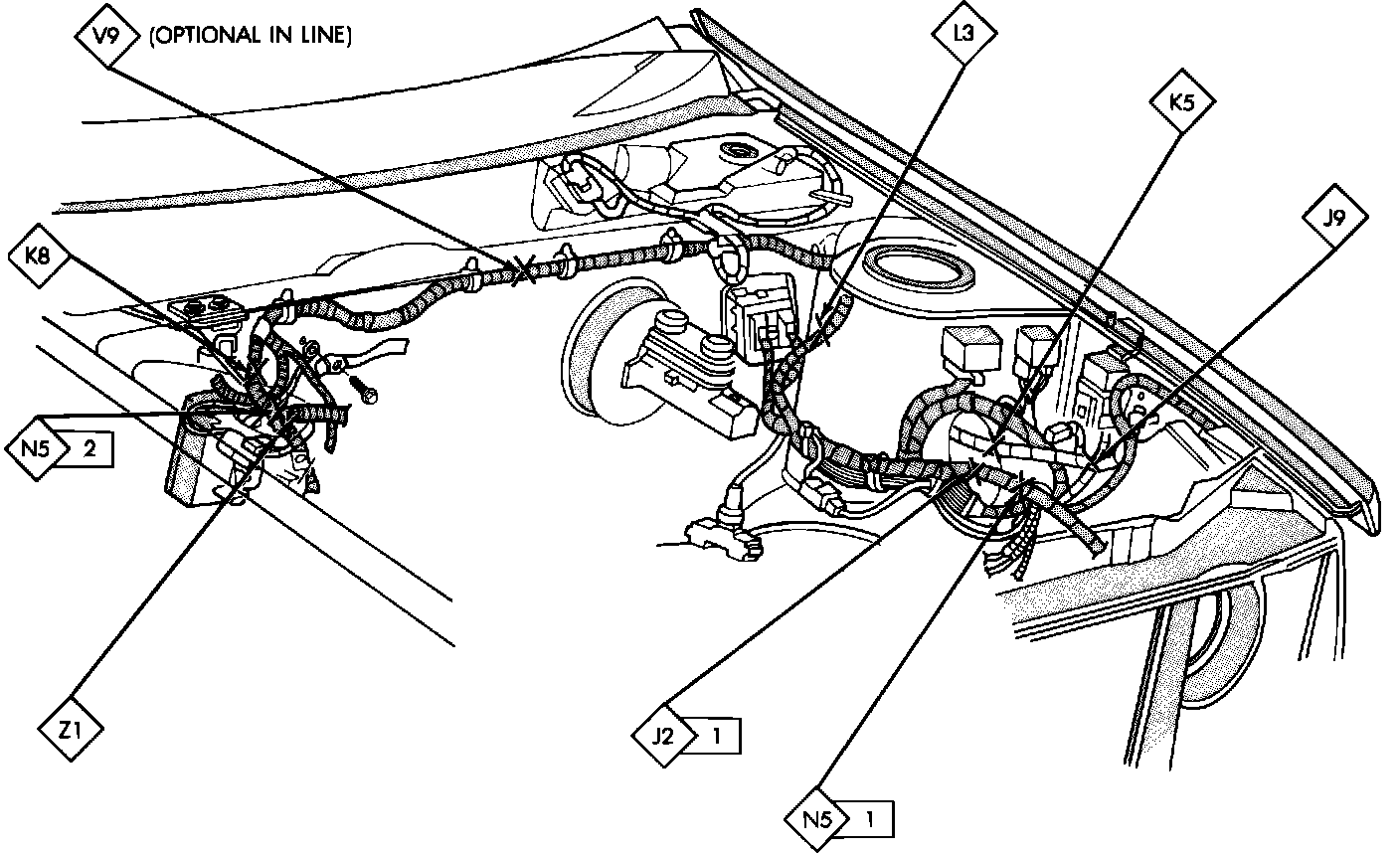 V9 (OPTIONAL IN LINE)

L3

K5

J9

K8

N5 2

Z1

J2 1

N5 1