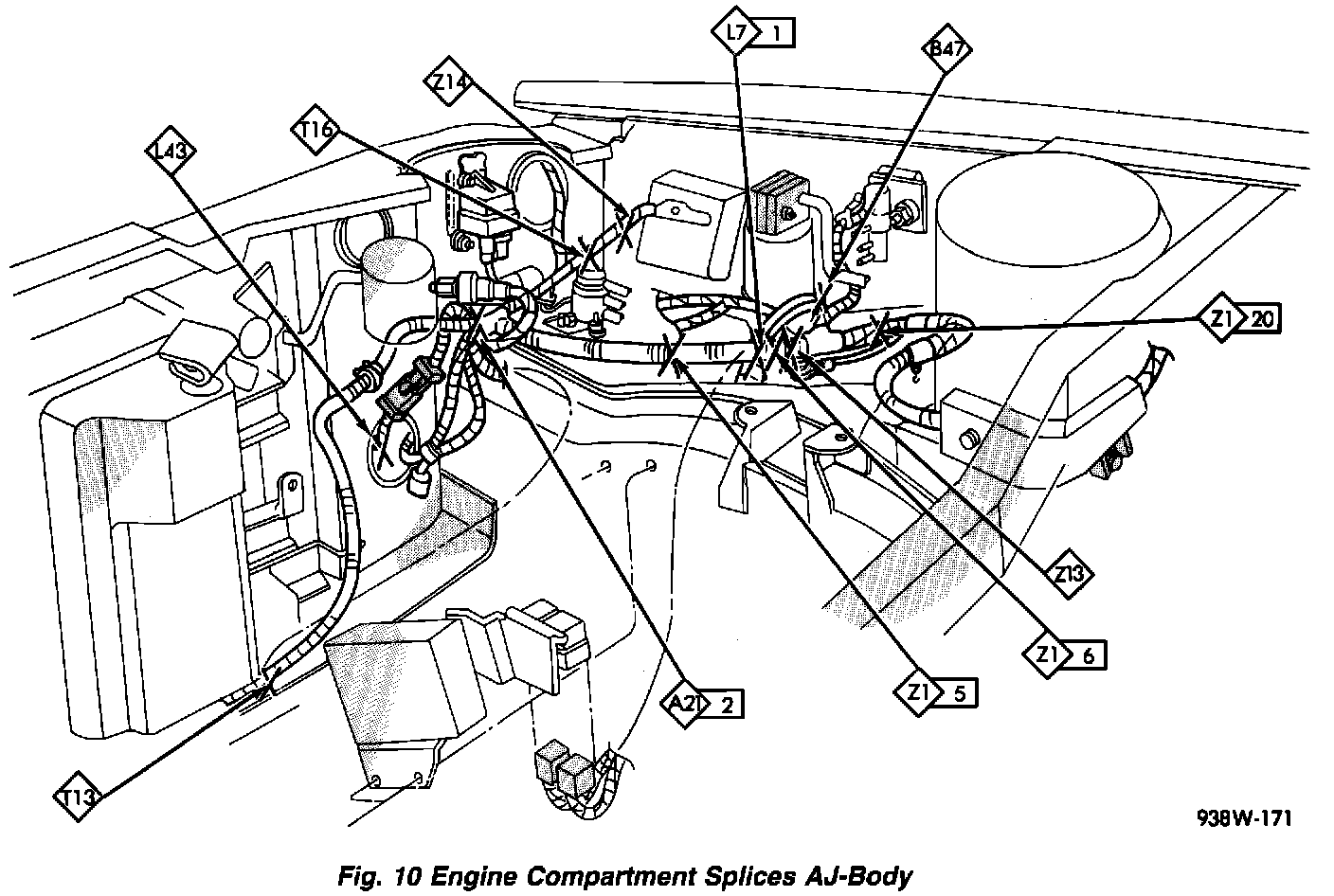 L7 1
B47
Z14
T16
L43
Z1 20
Z13
Z1 6
Z1 5
A21 2
T13

938W-171

Fig. 10 Engine Compartment Splices AJ-Body