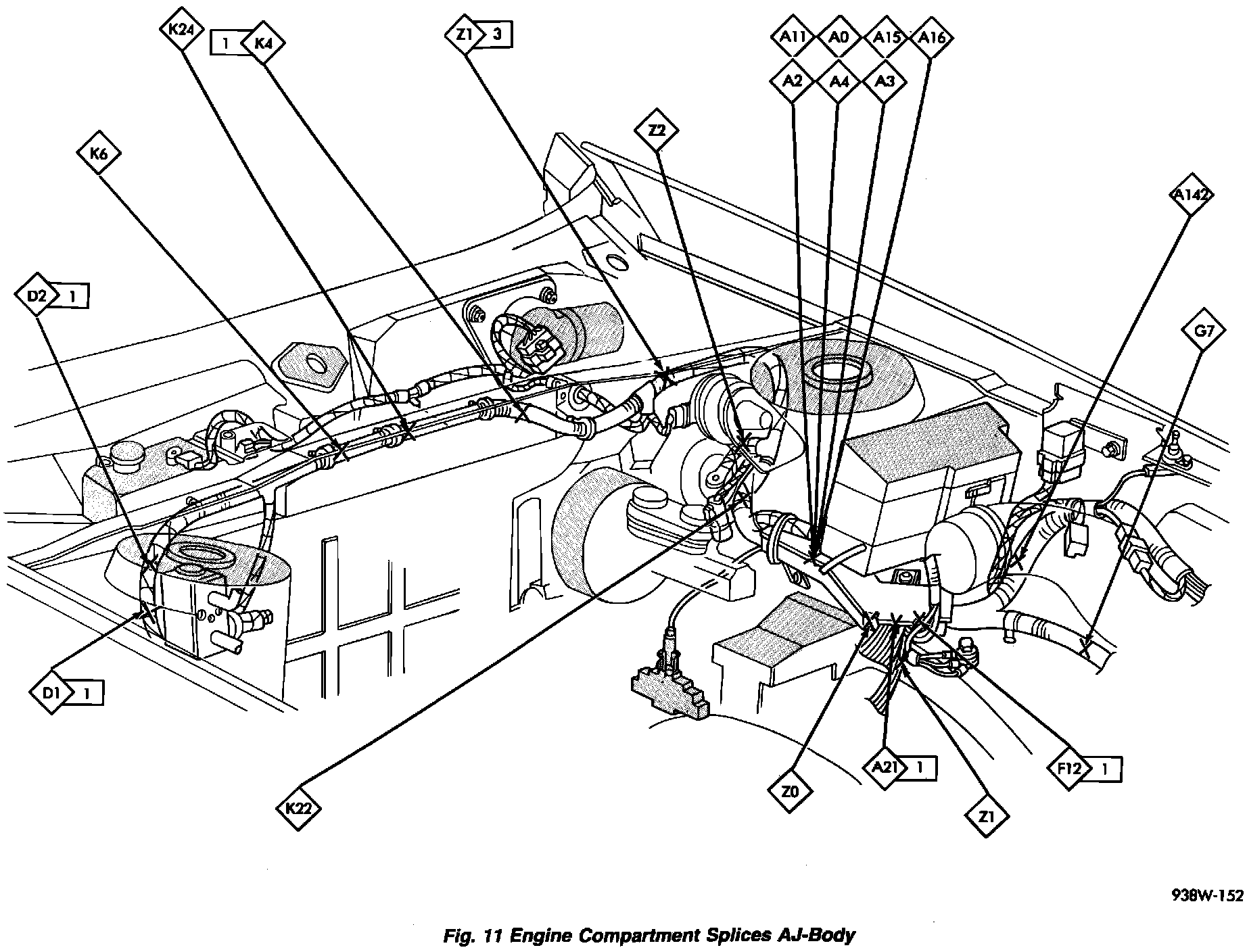 K24
1 K4
Z1 3
A11
A0
A15
A16
A2
A4
A3
Z2
K6
A142
D2 1
G7
D1 1
K22
Z0
A21 1
Z1
F12 1

938W-152

Fig. 11 Engine Compartment Splices AJ-Body