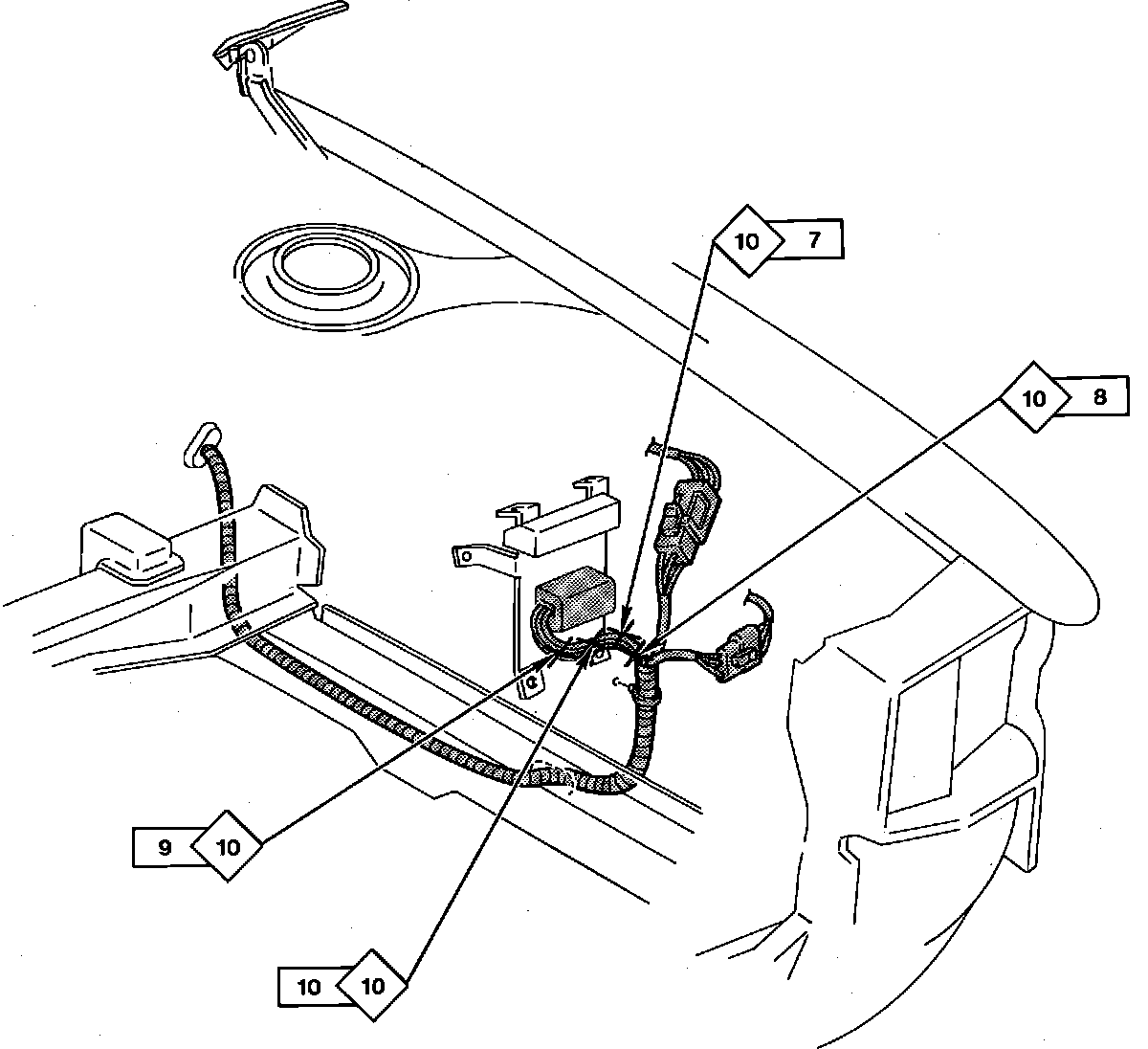 10 7

10 8

9 10

10 10