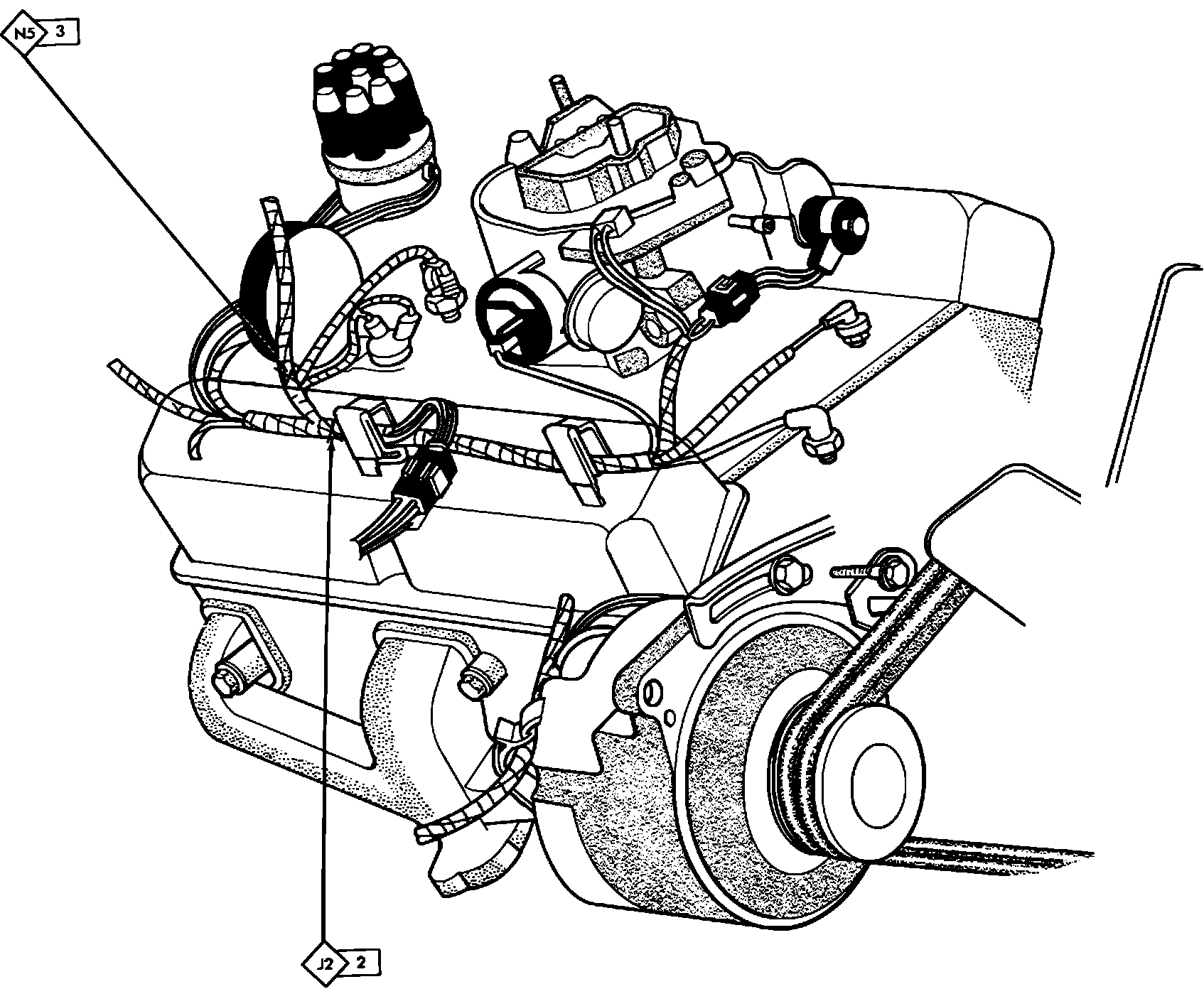 N5 3

J2 2