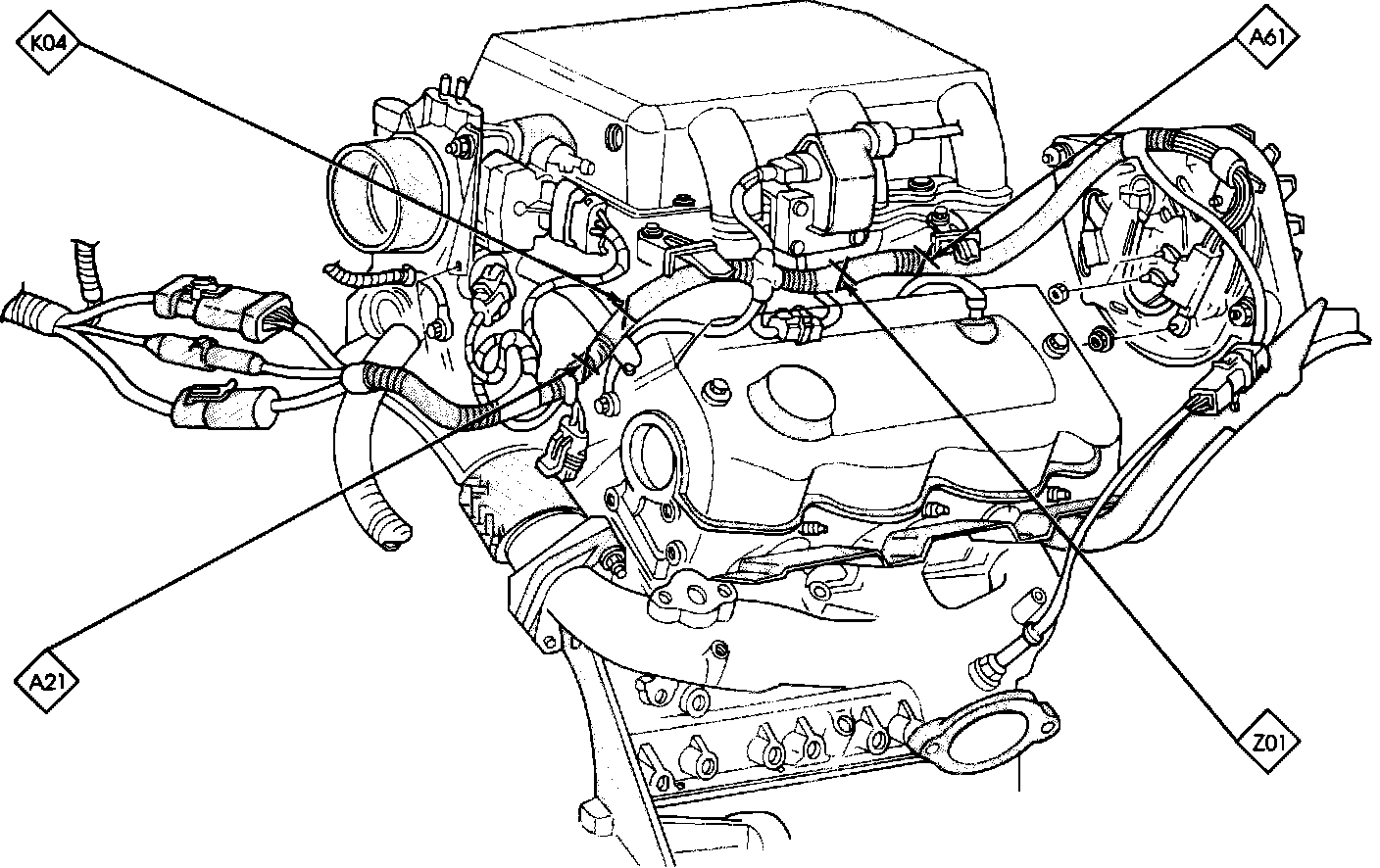 K04

A61

A21

Z01