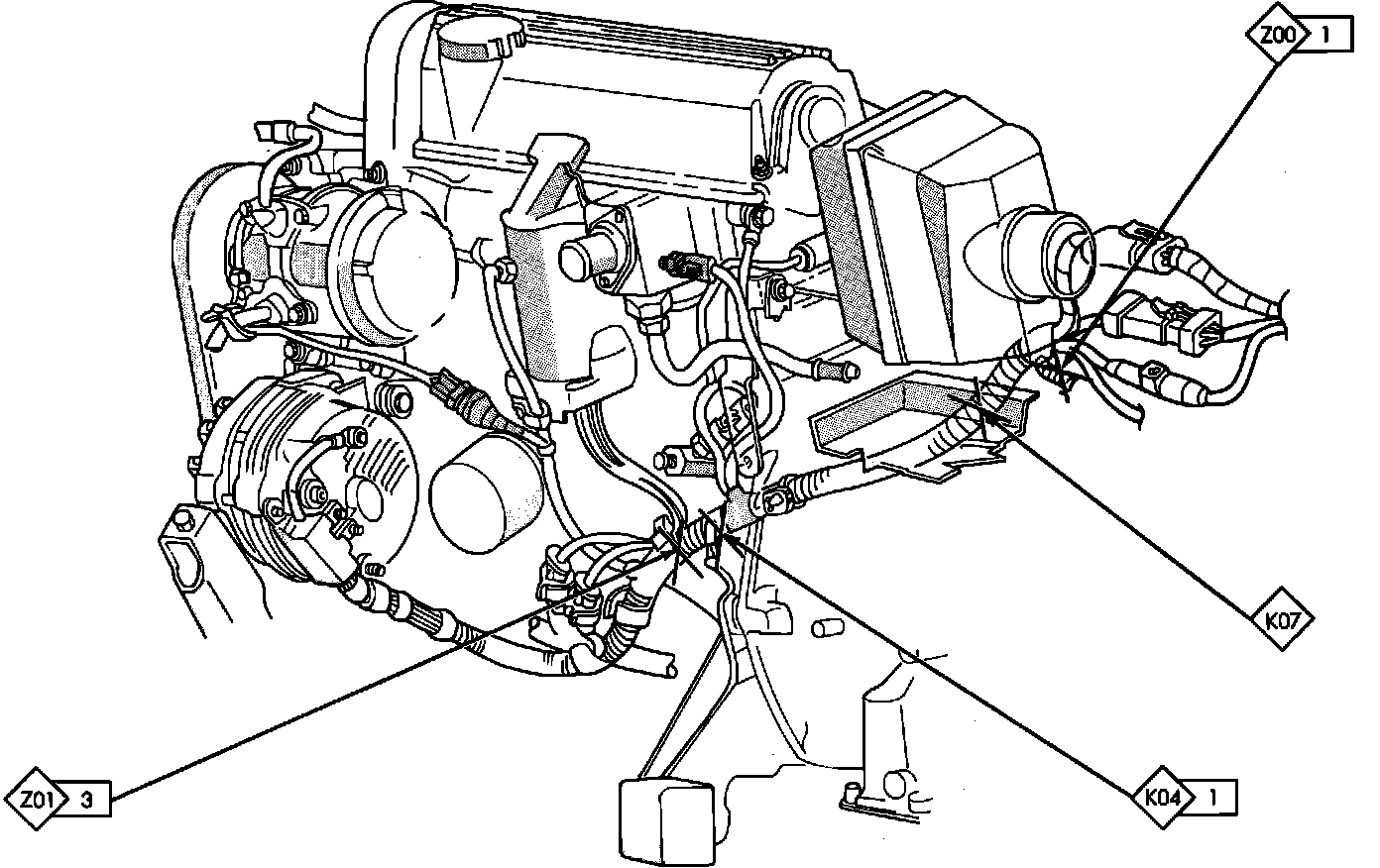 Z00 1

K07

Z01 3

K04 1