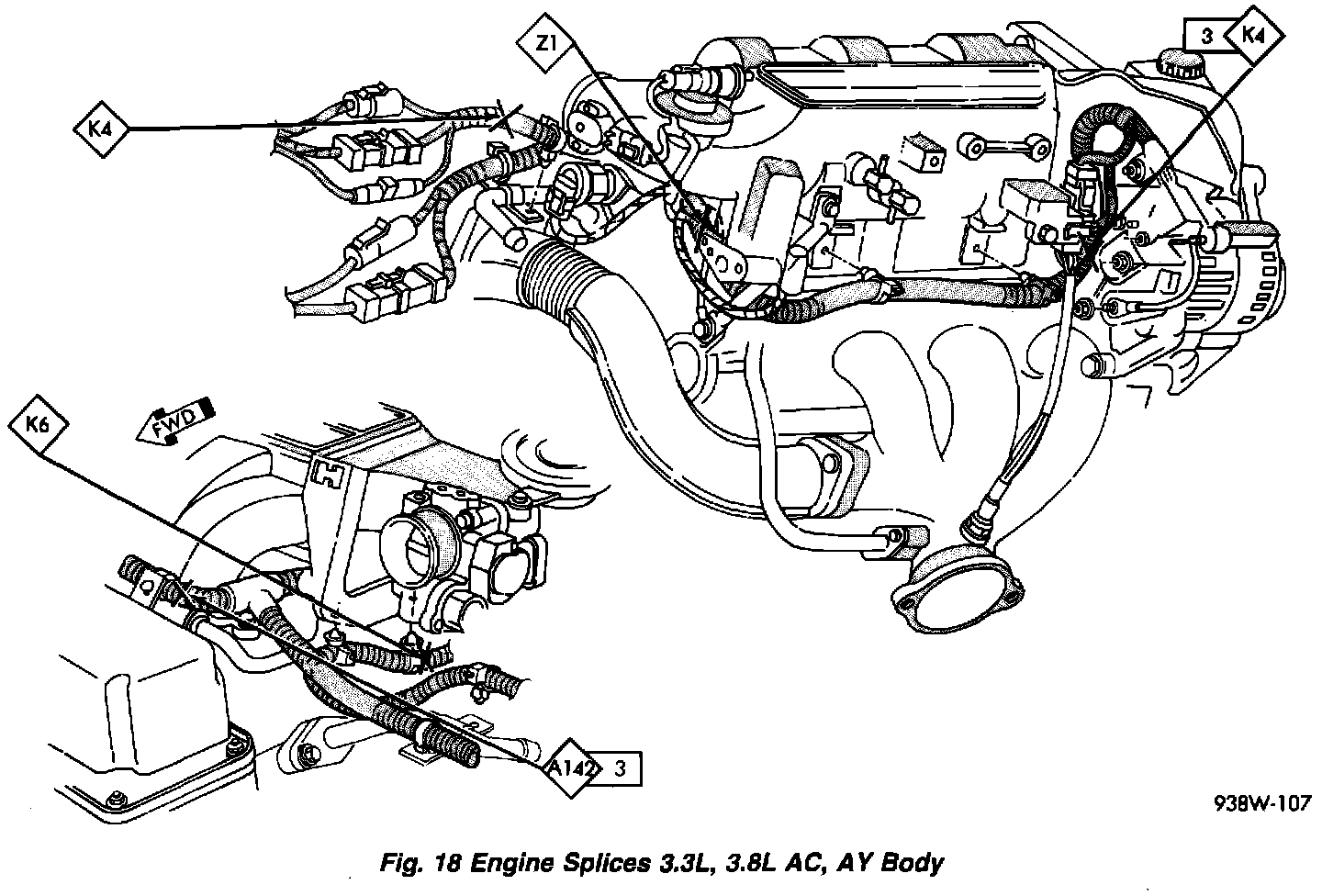 Z1

3

K4

K4

K6

FWD

A142

3

938W-107

Fig. 18 Engine Splices 3.3L, 3.8L AC, AY Body