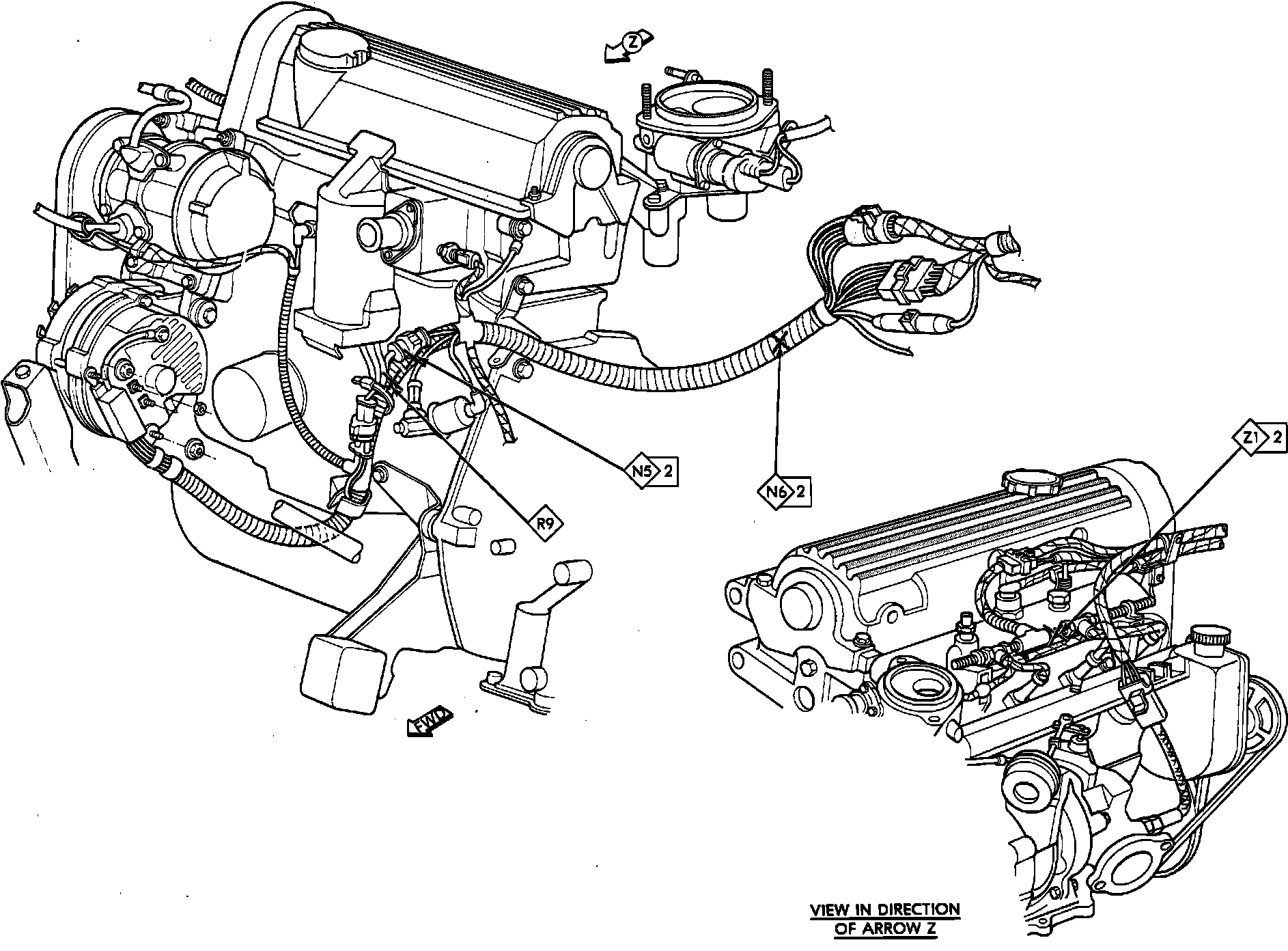 Z

Z1 2

N5 2

N6 2

R9

FWD

VIEW IN DIRECTION OF ARROW Z