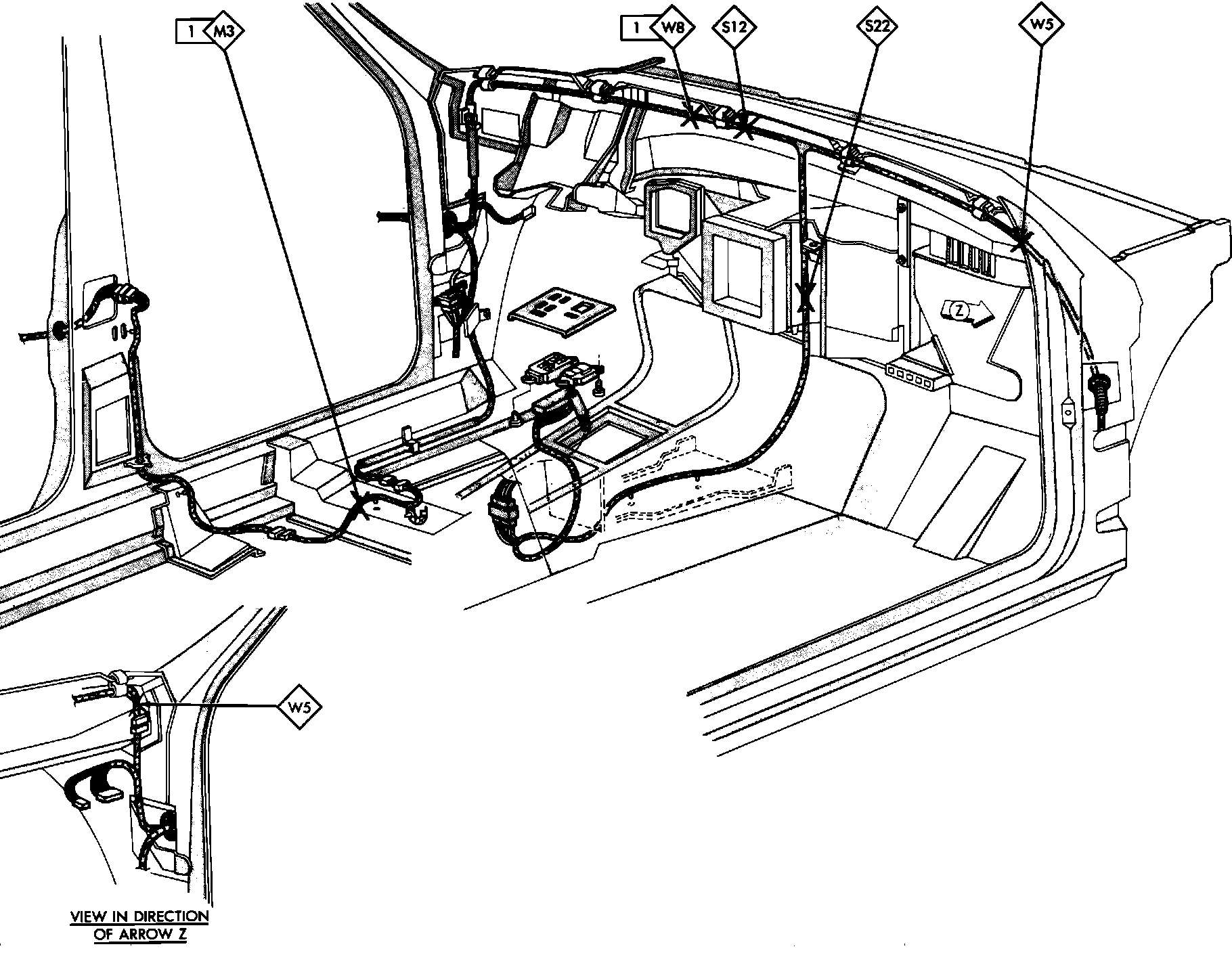 1 M3

1 W8

S12

S22

W5

Z

W5

VIEW IN DIRECTION OF ARROW Z