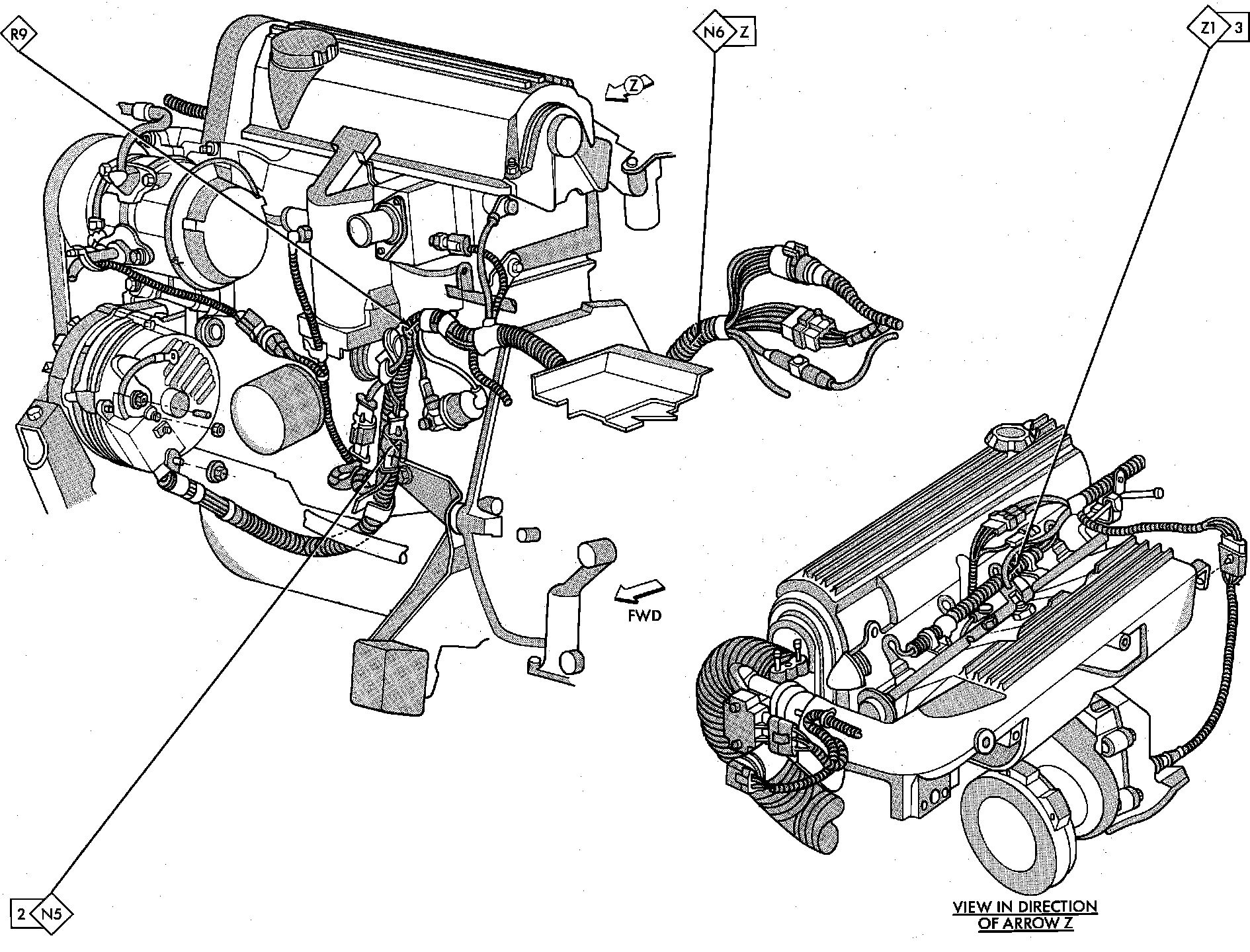 R9

N6 Z

Z1 3

Z

FWD

2 N5

VIEW IN DIRECTION OF ARROW Z