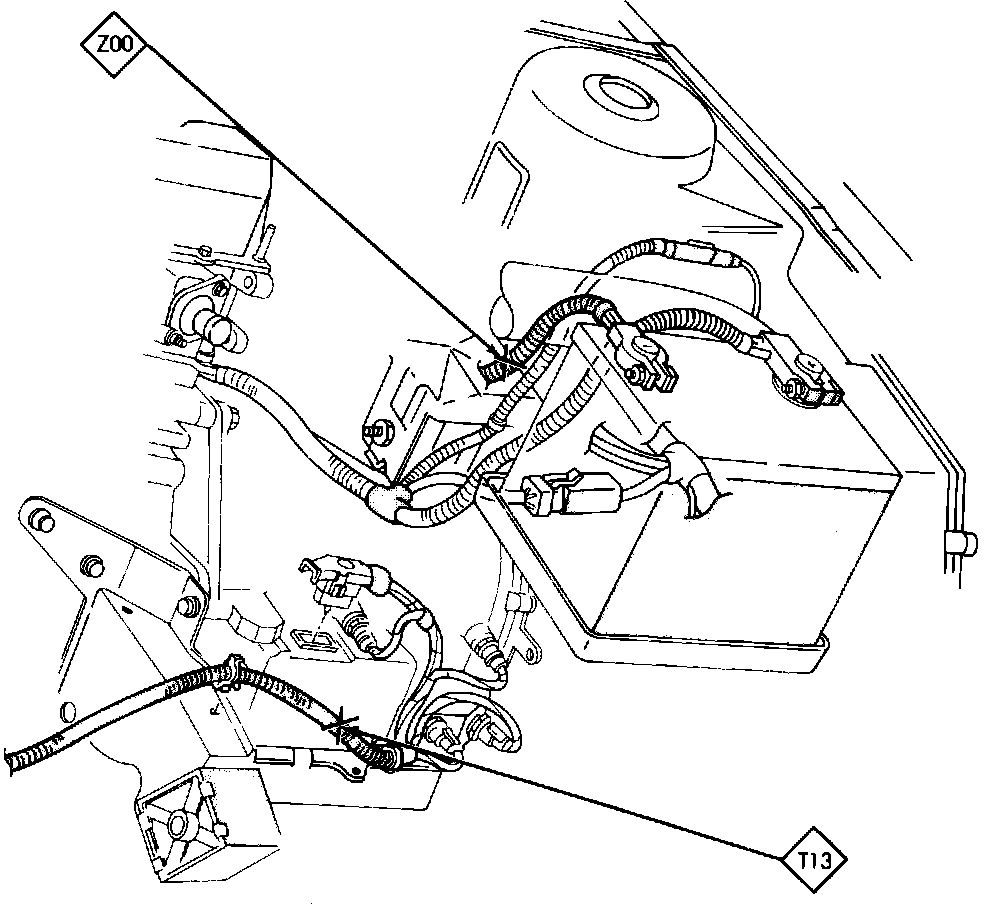 Z00

T13