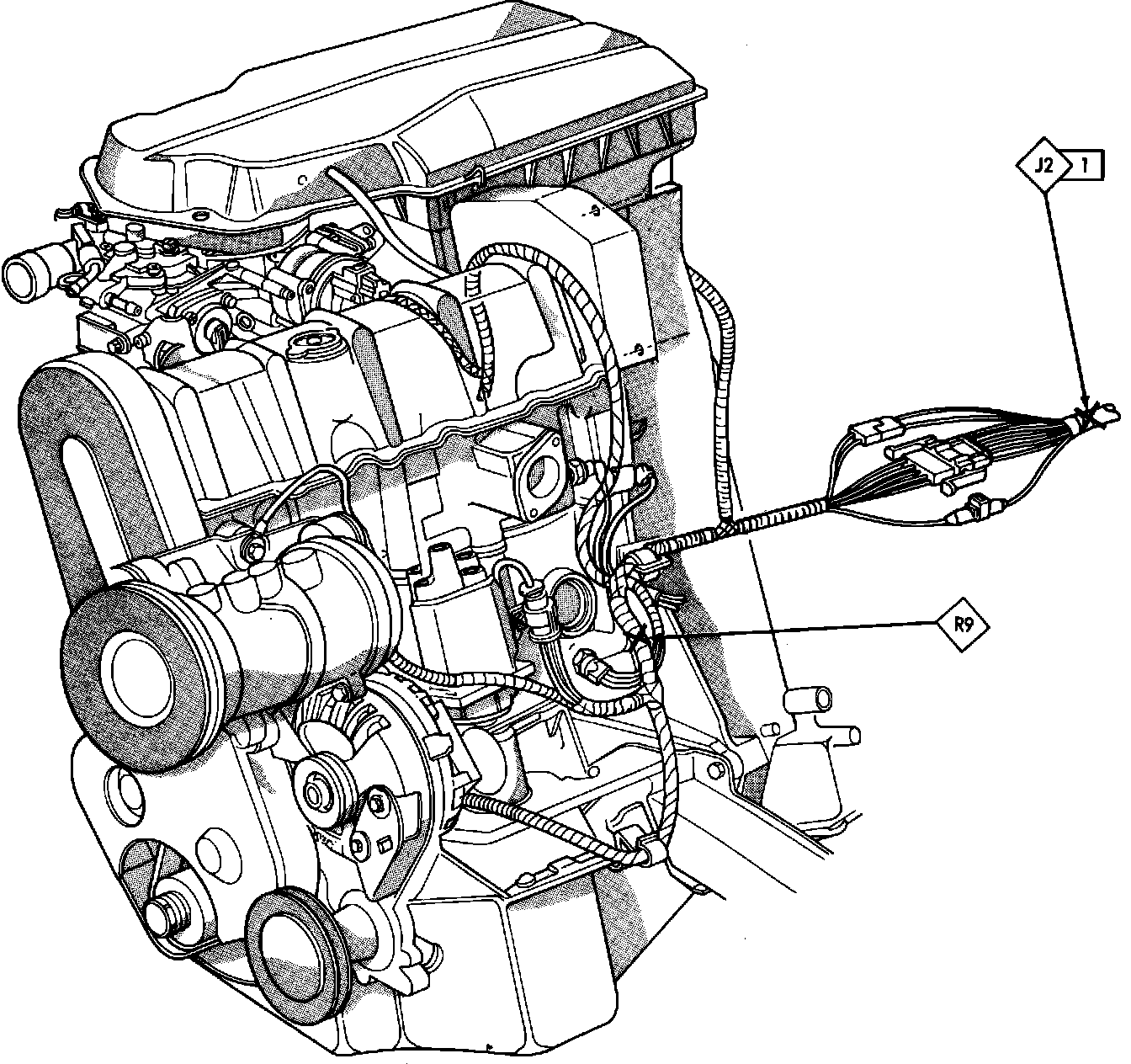 J2
1
R9