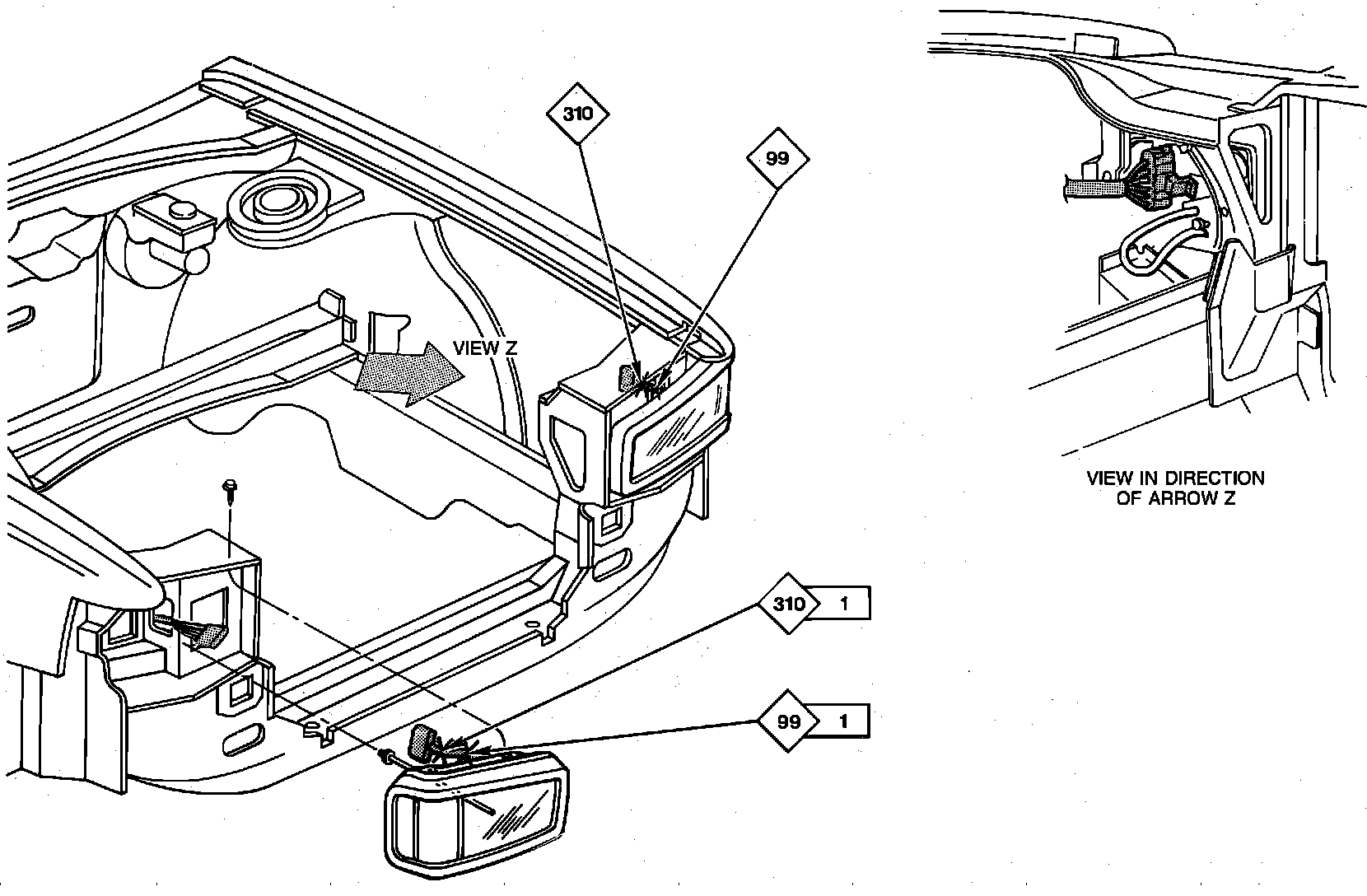 310

99

VIEW Z

VIEW IN DIRECTION OF ARROW Z

310 1

99 1