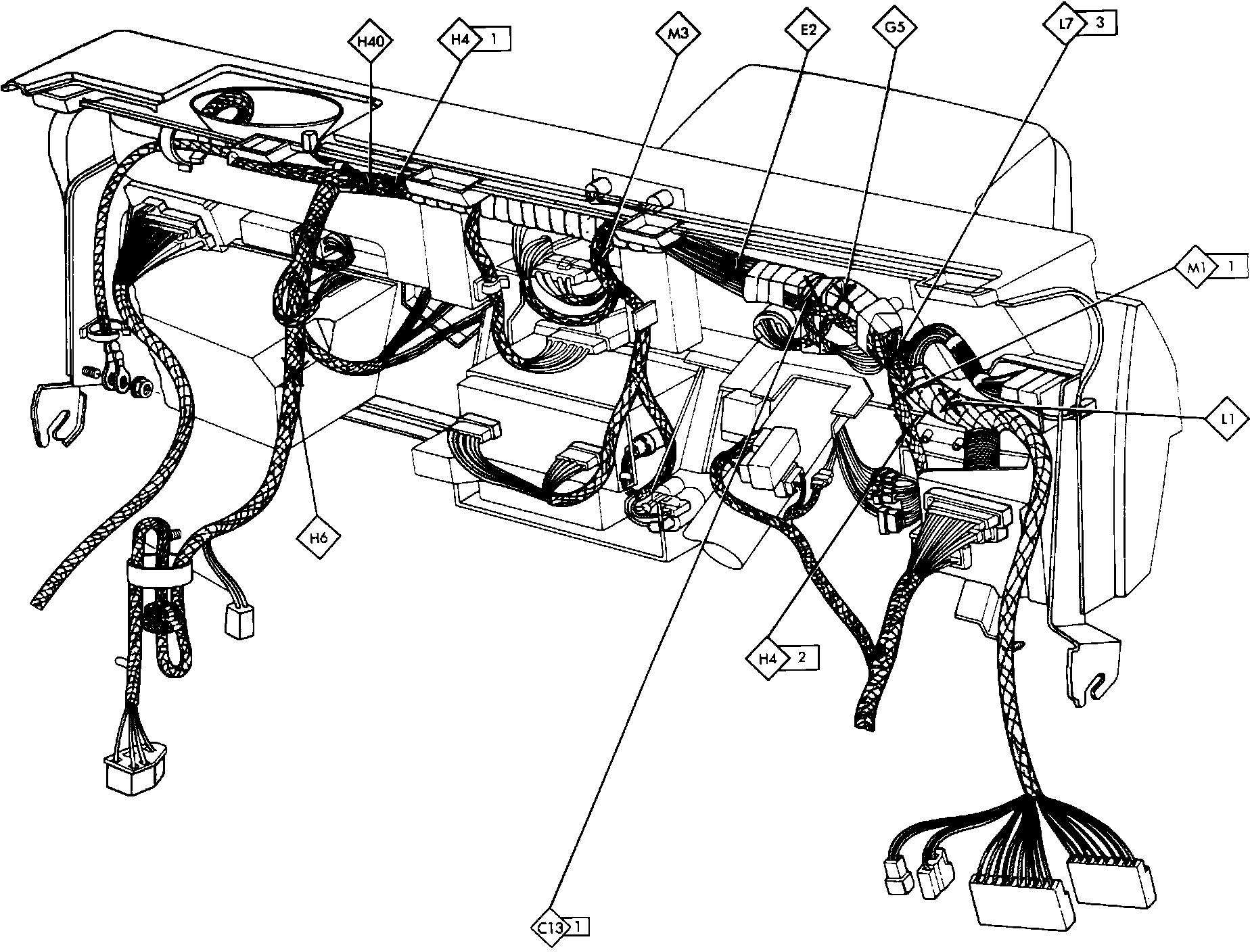 H40
H4 1
M3
E2
G5
L7 3
M1 1
L1
H6
H4 2
C13 1