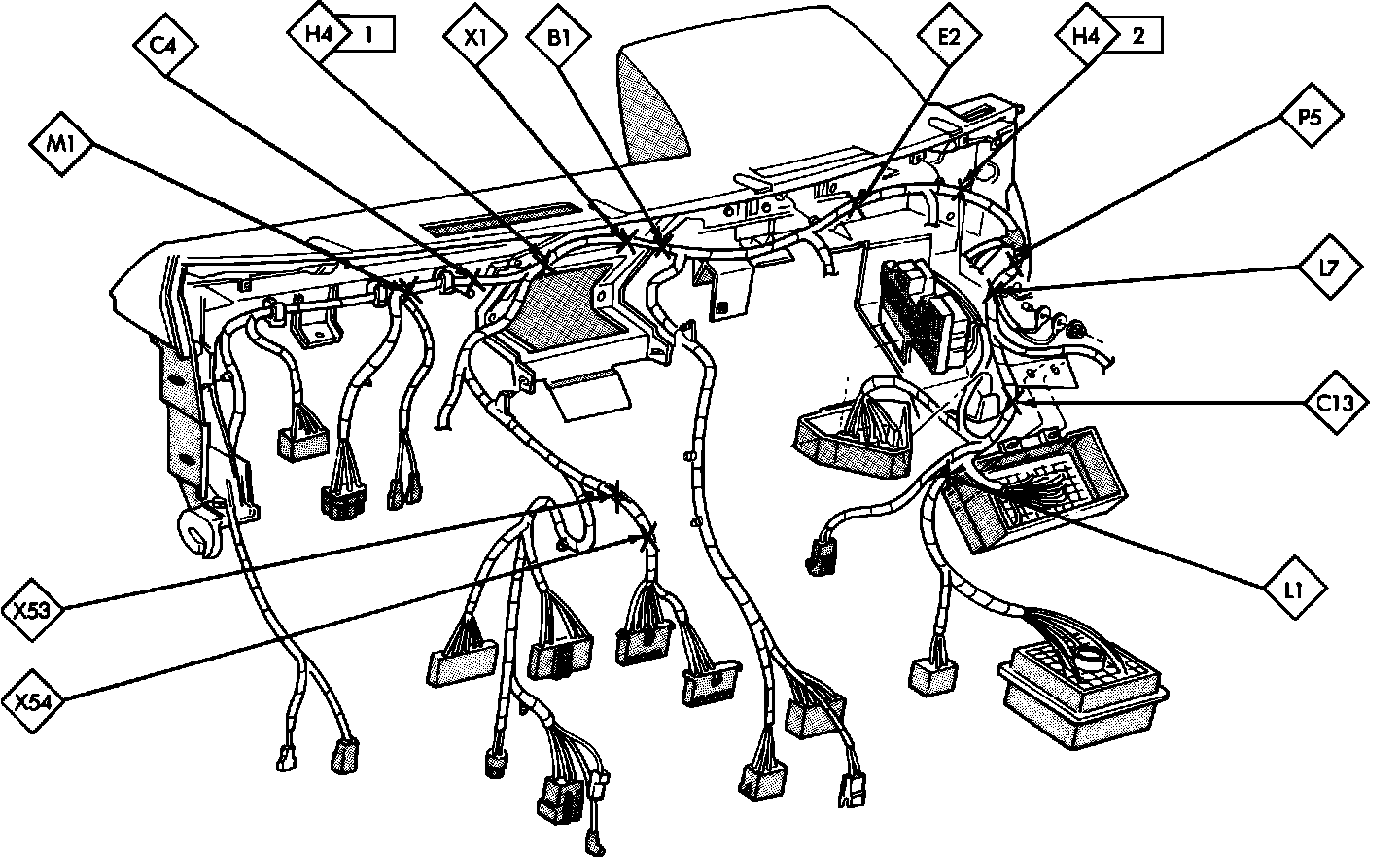 C4
H4 1
X1
B1
E2
H4 2
M1
P5
L7
C13
L1
X53
X54