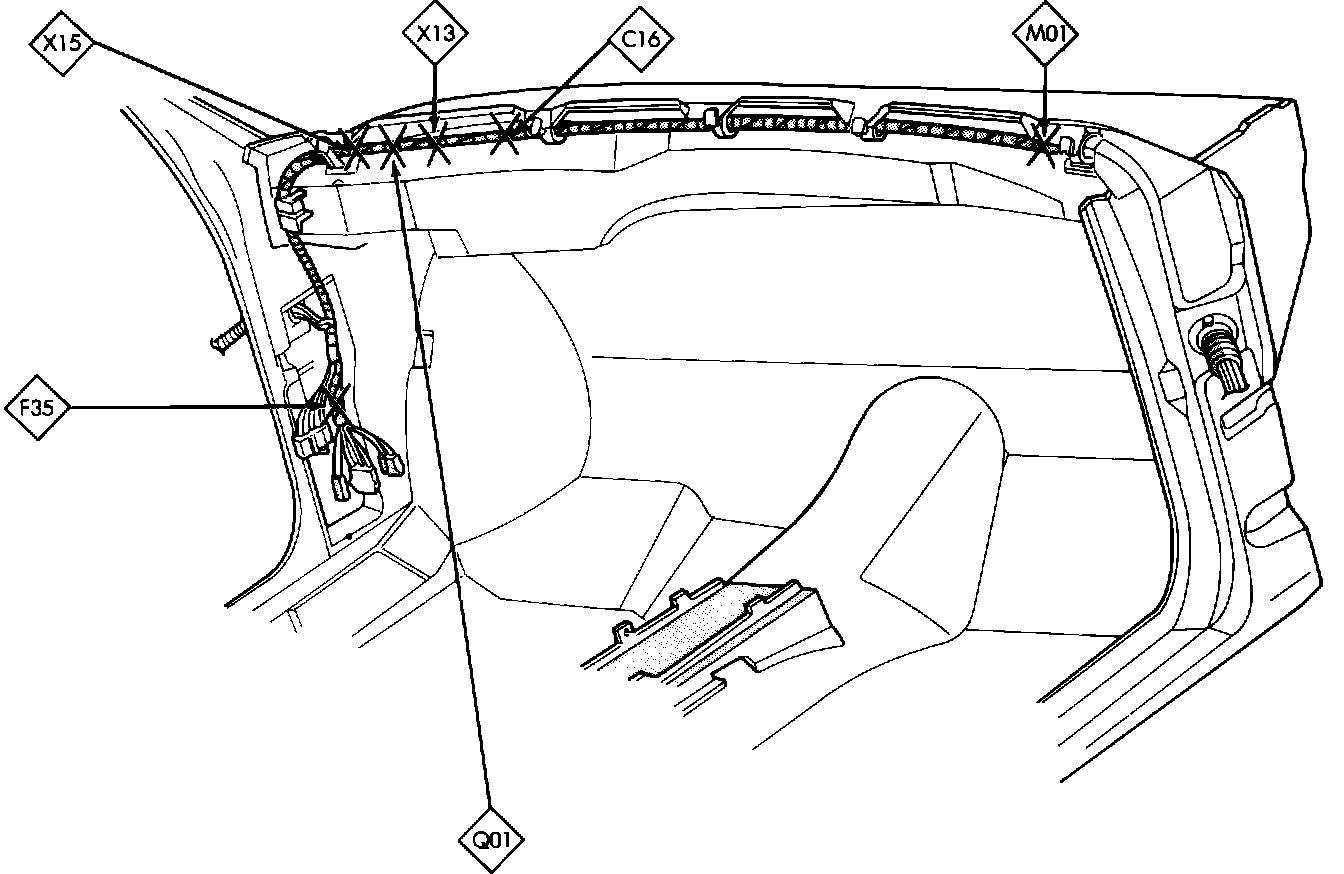 X15
X13
C16
M01
F35
Q01