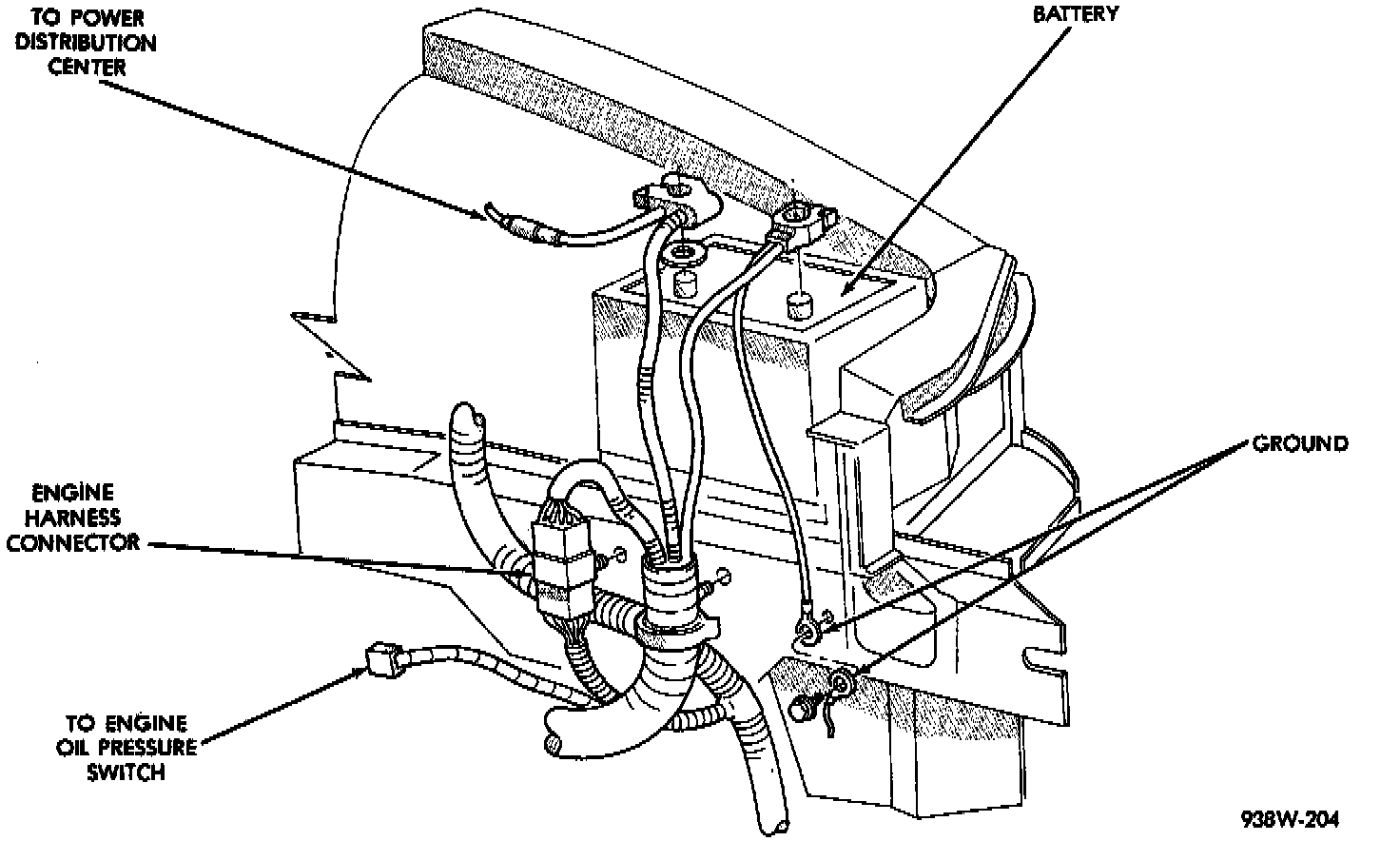 TO POWER DISTRIBUTION CENTER

BATTERY

GROUND

ENGINE HARNESS CONNECTOR

TO ENGINE OIL PRESSURE SWITCH

938W-204