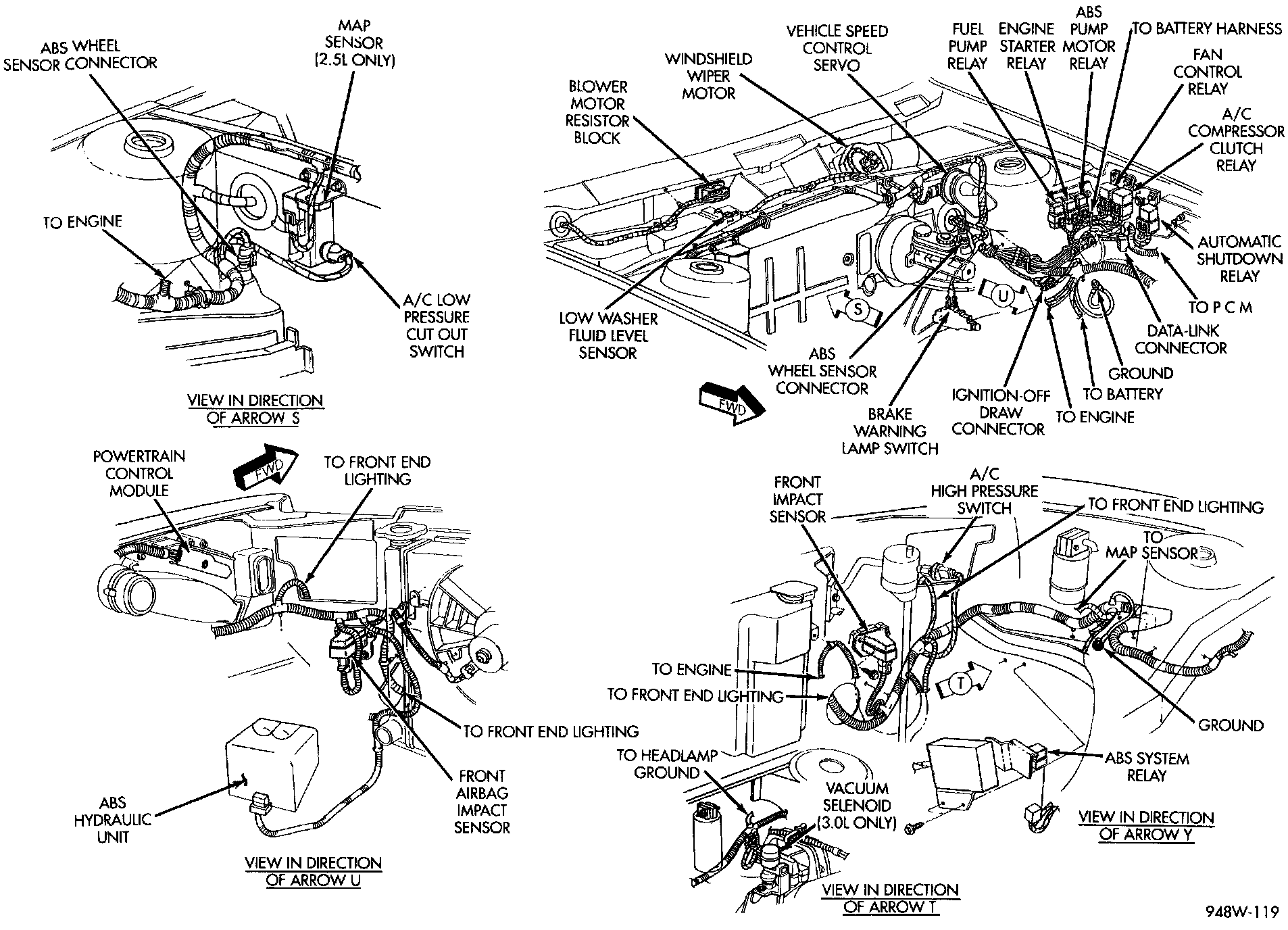 ABS WHEEL SENSOR CONNECTOR

MAP SENSOR (2.5L ONLY)

TO ENGINE

A/C LOW PRESSURE CUT OUT SWITCH

VIEW IN DIRECTION OF ARROW S

BLOWER MOTOR RESISTOR BLOCK

WINDSHIELD WIPER MOTOR

VEHICLE SPEED CONTROL SERVO

FUEL PUMP RELAY

ENGINE STARTER RELAY

ABS PUMP MOTOR RELAY

TO BATTERY HARNESS

FAN CONTROL RELAY

A/C COMPRESSOR CLUTCH RELAY

AUTOMATIC SHUTDOWN RELAY

TO P C M

DATA-LINK CONNECTOR

GROUND

TO BATTERY

TO ENGINE

IGNITION-OFF DRAW CONNECTOR

BRAKE WARNING LAMP SWITCH

ABS WHEEL SENSOR CONNECTOR

LOW WASHER FLUID LEVEL SENSOR

S

U

FWD

POWERTRAIN CONTROL MODULE

FWD

TO FRONT END LIGHTING

TO FRONT END LIGHTING

FRONT AIRBAG IMPACT SENSOR

ABS HYDRAULIC UNIT

VIEW IN DIRECTION OF ARROW U

FRONT IMPACT SENSOR

A/C HIGH PRESSURE SWITCH

TO FRONT END LIGHTING

TO MAP SENSOR

TO ENGINE

TO FRONT END LIGHTING

T

GROUND

TO HEADLAMP GROUND

VACUUM SELENOID (3.0L ONLY)

ABS SYSTEM RELAY

VIEW IN DIRECTION OF ARROW Y

VIEW IN DIRECTION OF ARROW T

948W-119