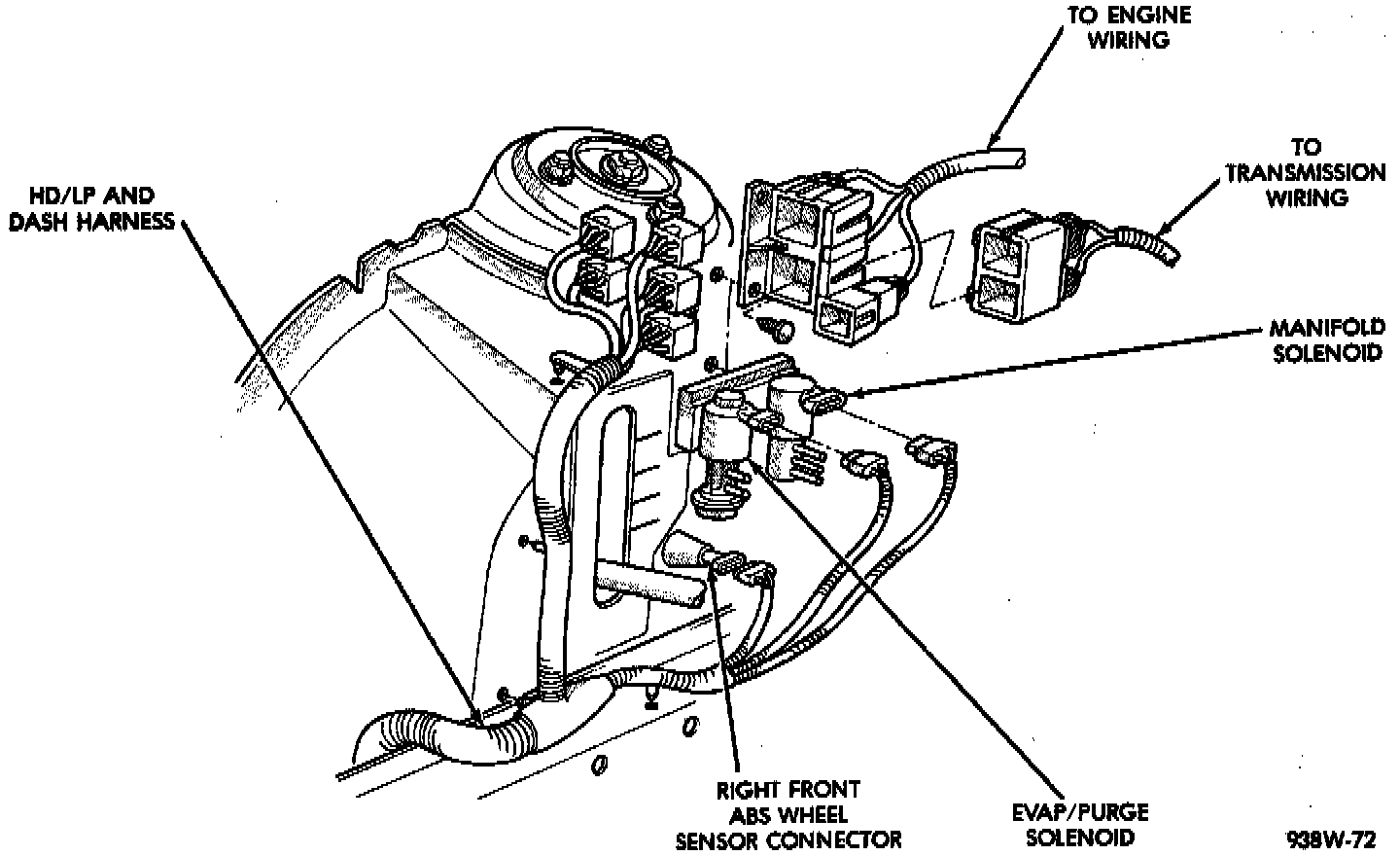 TO ENGINE WIRING

TO TRANSMISSION WIRING

HD/LP AND DASH HARNESS

MANIFOLD SOLENOID

RIGHT FRONT ABS WHEEL SENSOR CONNECTOR

EVAP/PURGE SOLENOID

938W-72