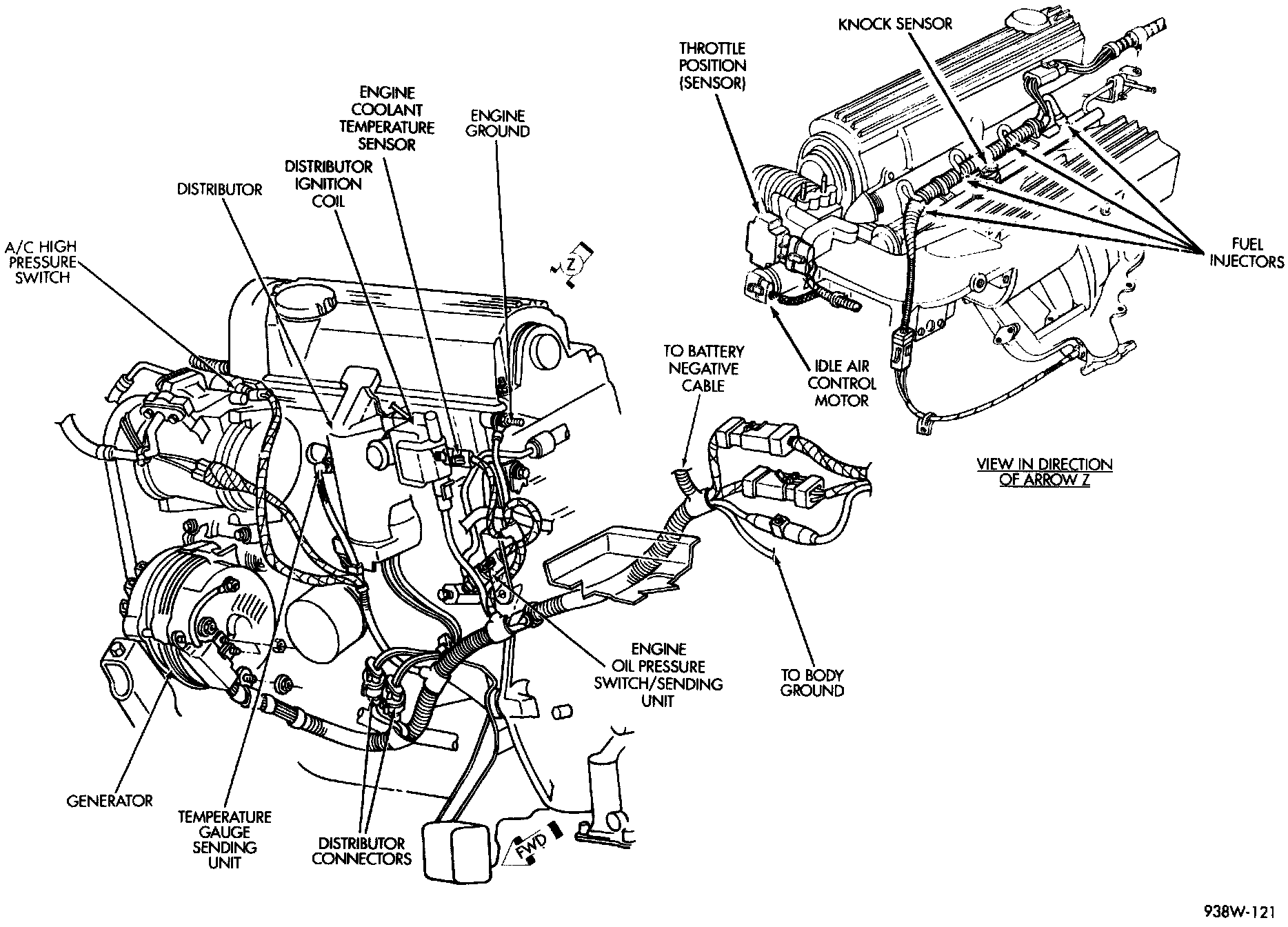 KNOCK SENSOR

THROTTLE POSITION (SENSOR)

ENGINE COOLANT TEMPERATURE SENSOR

ENGINE GROUND

DISTRIBUTOR IGNITION COIL

DISTRIBUTOR

A/C HIGH PRESSURE SWITCH

Z

FUEL INJECTORS

IDLE AIR CONTROL MOTOR

TO BATTERY NEGATIVE CABLE

VIEW IN DIRECTION OF ARROW Z

ENGINE OIL PRESSURE SWITCH/SENDING UNIT

TO BODY GROUND

GENERATOR

TEMPERATURE GAUGE SENDING UNIT

DISTRIBUTOR CONNECTORS

FWD

938W-121