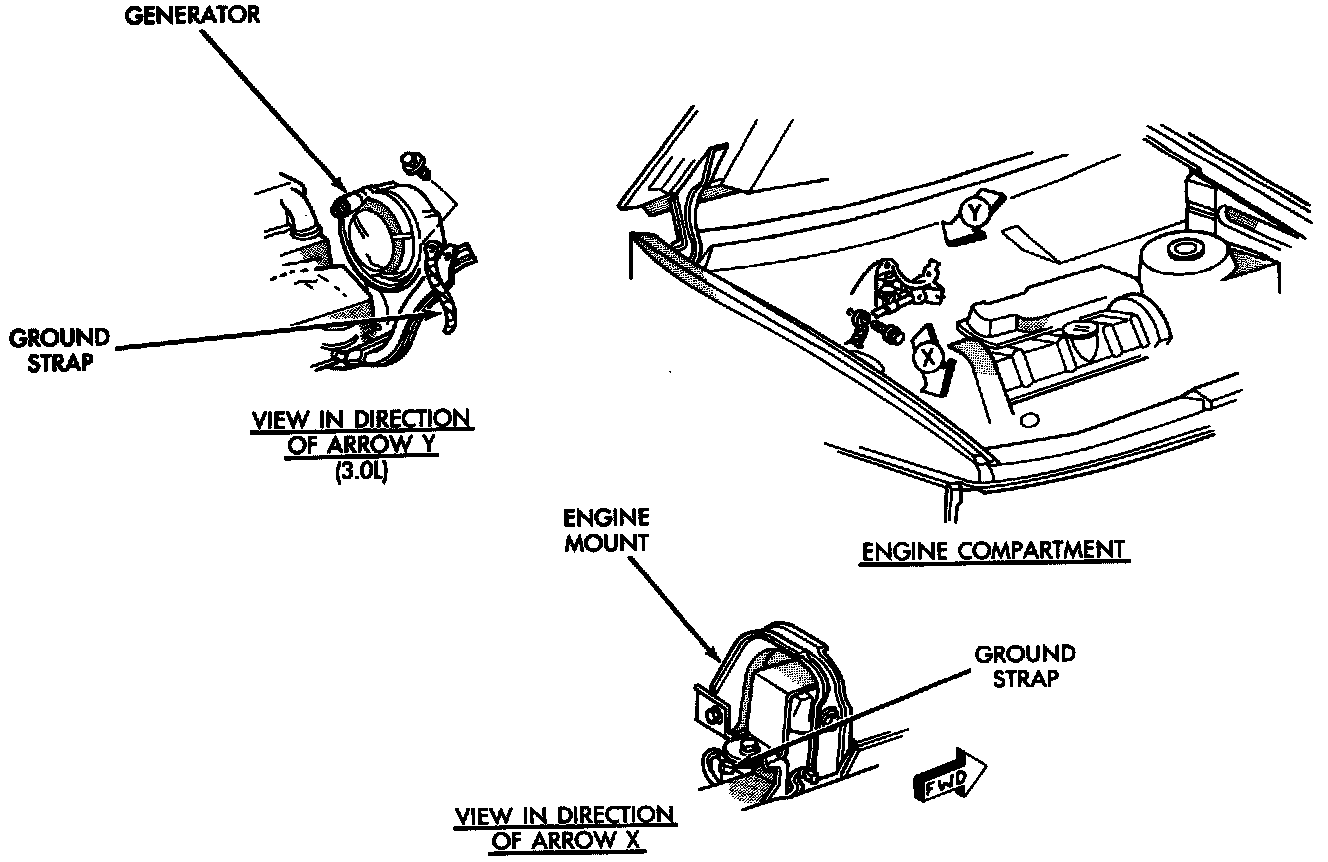 GENERATOR

GROUND STRAP

VIEW IN DIRECTION OF ARROW Y (3.0L)

Y

X

ENGINE COMPARTMENT

ENGINE MOUNT

GROUND STRAP

FWD

VIEW IN DIRECTION OF ARROW X