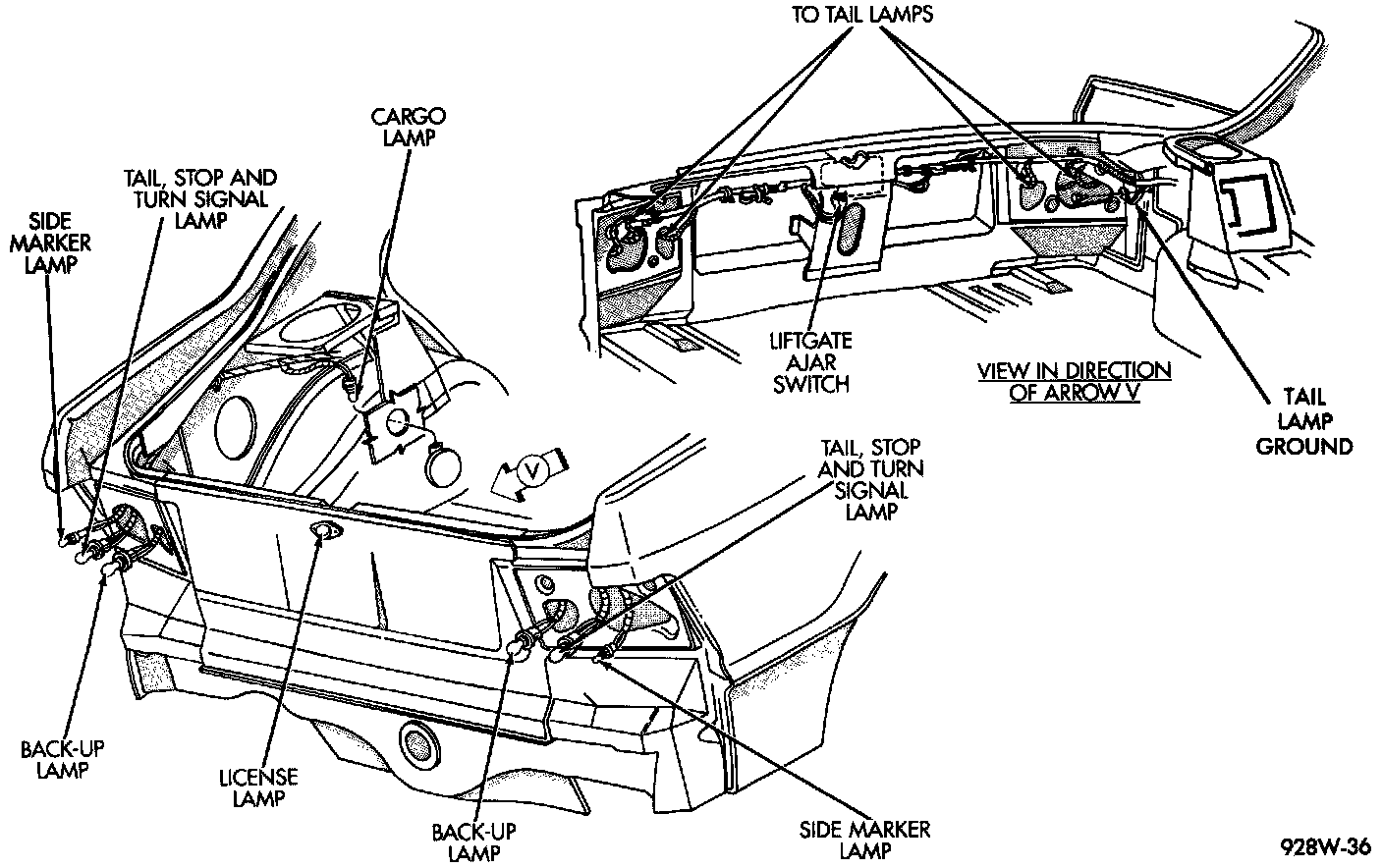 TO TAIL LAMPS

CARGO LAMP

TAIL, STOP AND TURN SIGNAL LAMP

SIDE MARKER LAMP

LIFTGATE AJAR SWITCH

VIEW IN DIRECTION OF ARROW V

TAIL LAMP GROUND

V

TAIL, STOP AND TURN SIGNAL LAMP

BACK-UP LAMP

LICENSE LAMP

BACK-UP LAMP

SIDE MARKER LAMP

928W-36