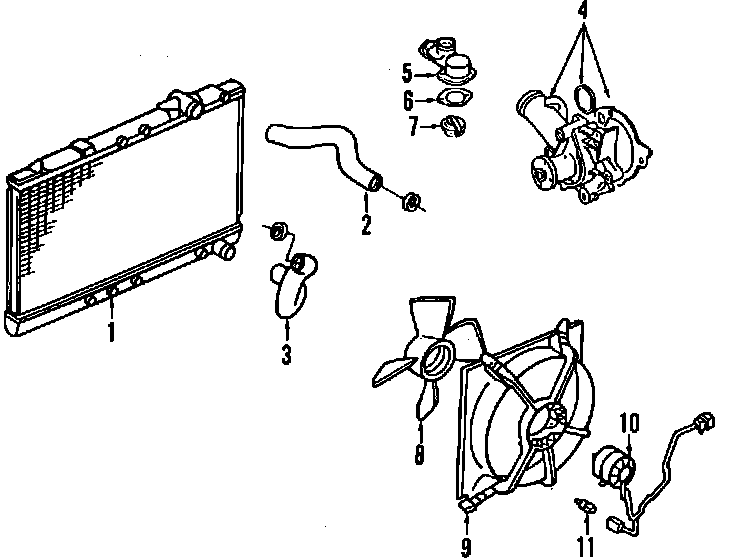 4
5
6
7
2
1
3
8
10
9
11