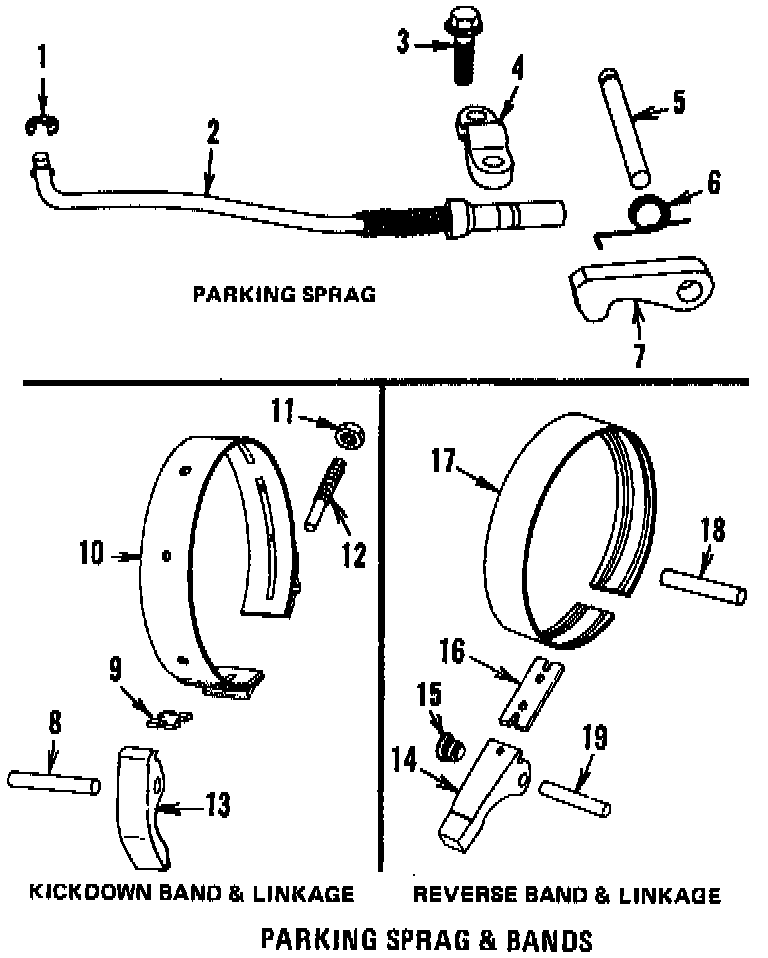 1
2
3
4
5
6
7
PARKING SPRAG

11
12
10
9
8
13
KICKDOWN BAND & LINKAGE

17
18
16
15
14
19
REVERSE BAND & LINKAGE

PARKING SPRAG & BANDS