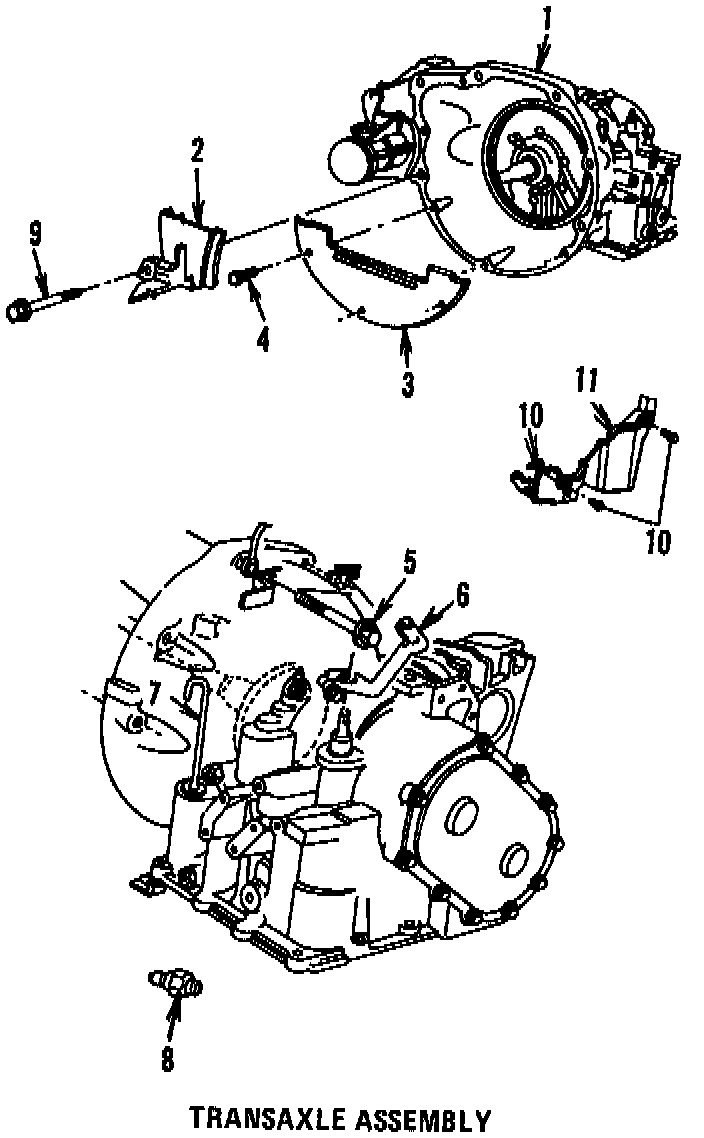 1

2

9

4

3

11

10

10

5

6

7

8

TRANSAXLE ASSEMBLY