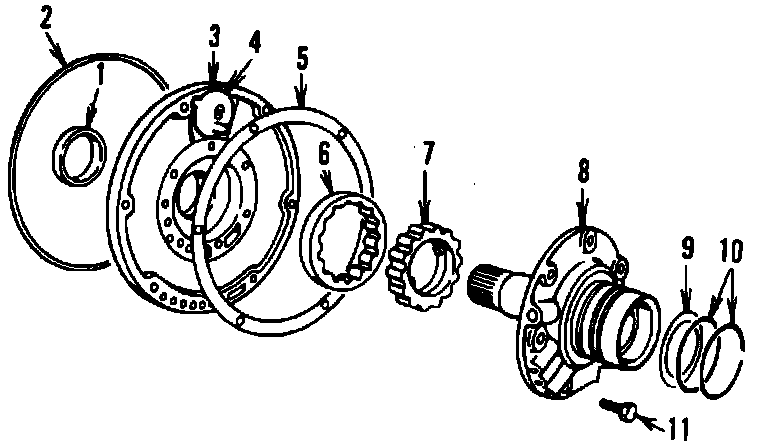 2
1
3
4
5
6
7
8
9
10
11