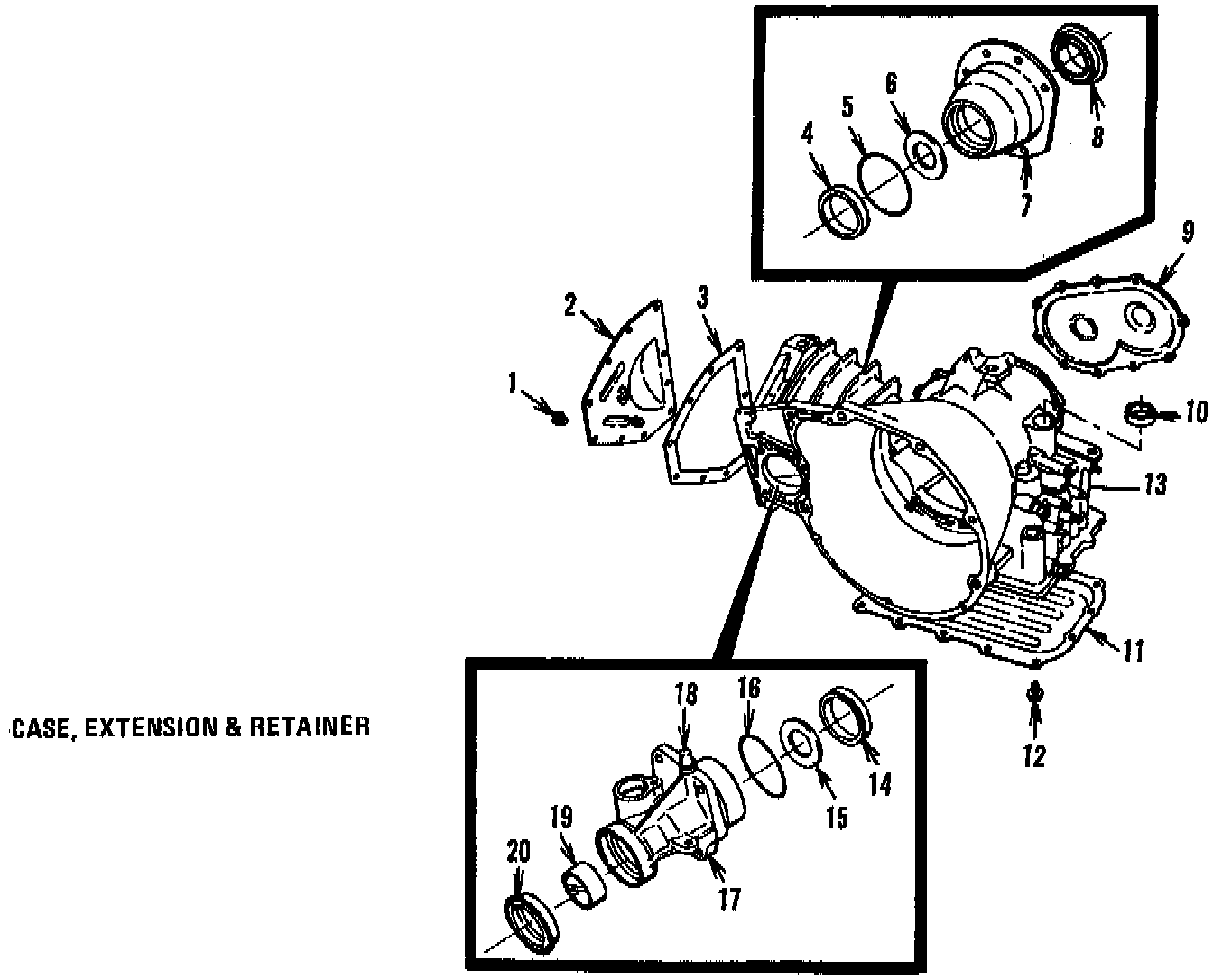 4
5
6
7
8
9
2
3
1
10
13
11
12
CASE, EXTENSION & RETAINER
18
16
14
15
19
20
17