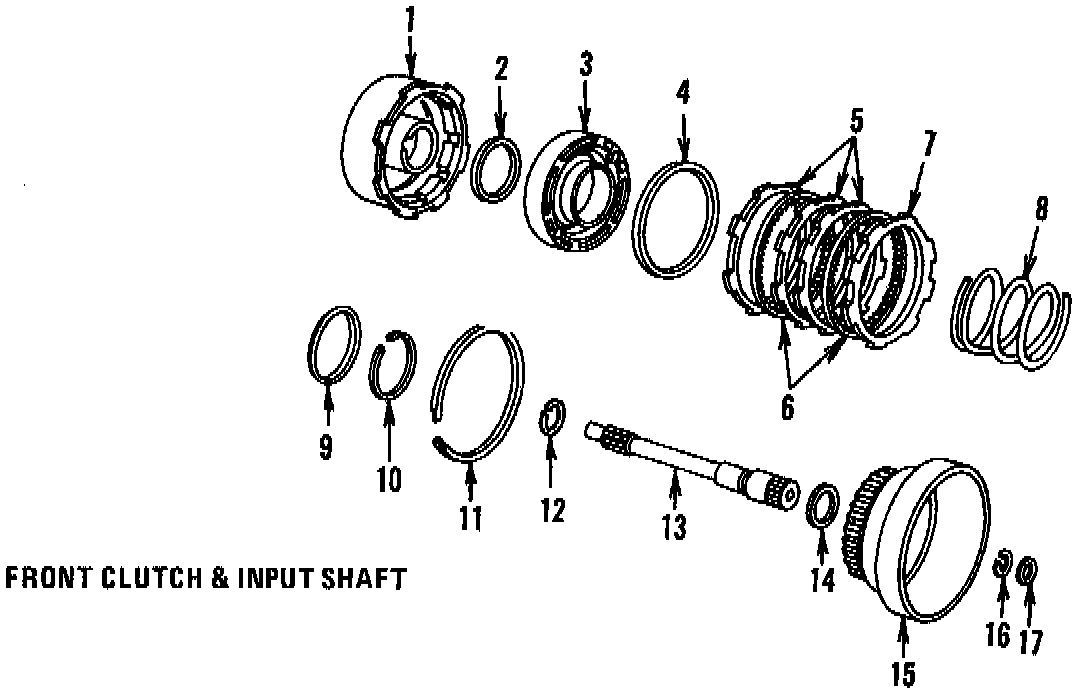 1
2
3
4
5
7
8
6
9
10
11
12
13
14
15
16
17

FRONT CLUTCH & INPUT SHAFT