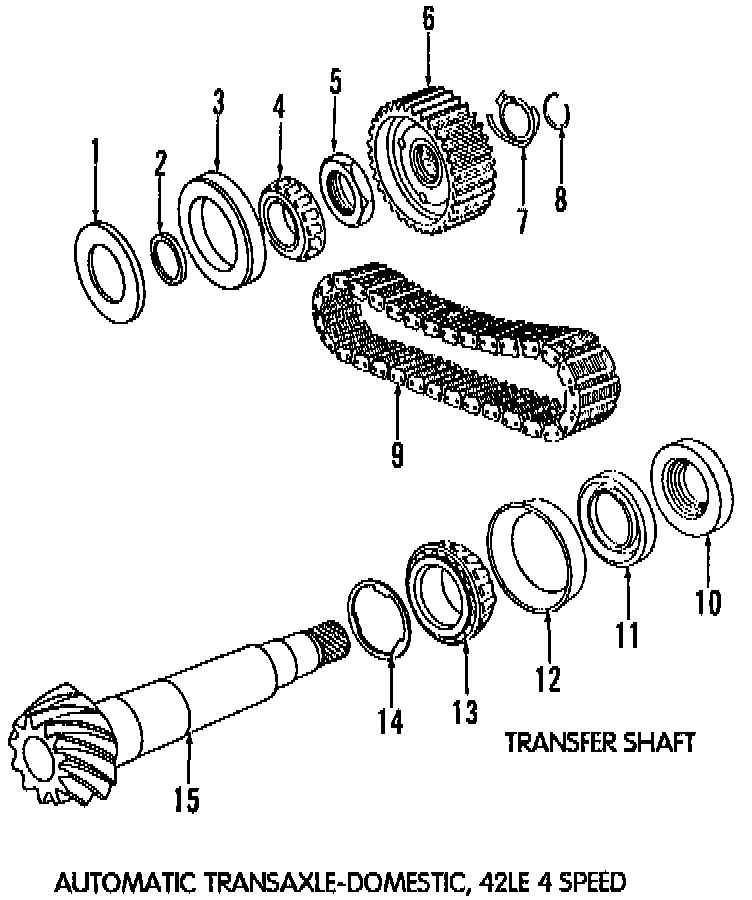 6
3
4
5
1
2
7
8
9
10
11
12
13
14
15
TRANSFER SHAFT

AUTOMATIC TRANSAXLE-DOMESTIC, 42LE 4 SPEED