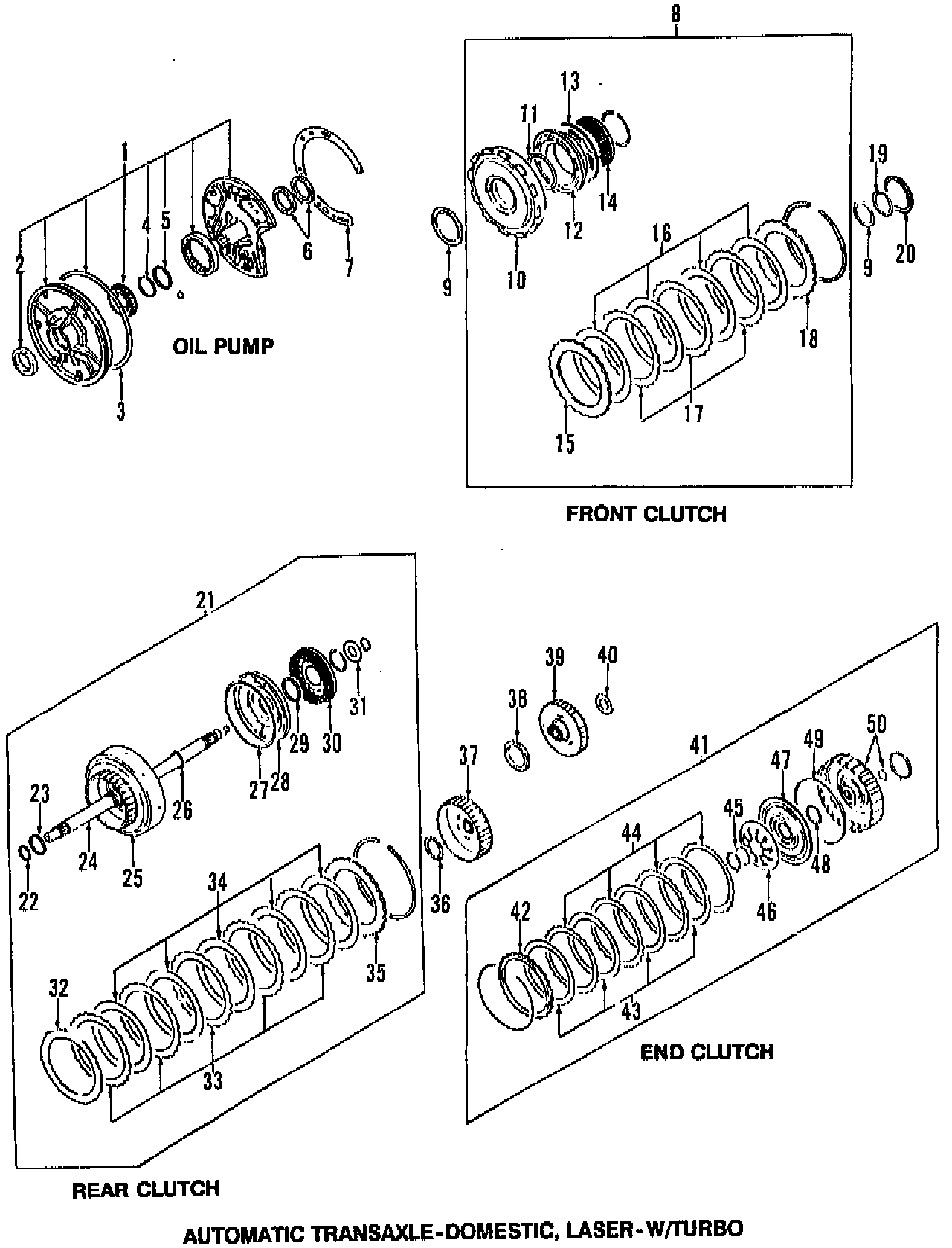 1
2
3
4
5
6
7
OIL PUMP

8
9
10
11
12
13
14
15
16
17
18
9
19
20
FRONT CLUTCH

21
22
23
24
25
26
27
28
29
30
31
32
33
34
35
REAR CLUTCH

36
37
38
39
40
41
42
43
44
45
46
47
48
49
50
END CLUTCH

AUTOMATIC TRANSAXLE-DOMESTIC, LASER-W/TURBO