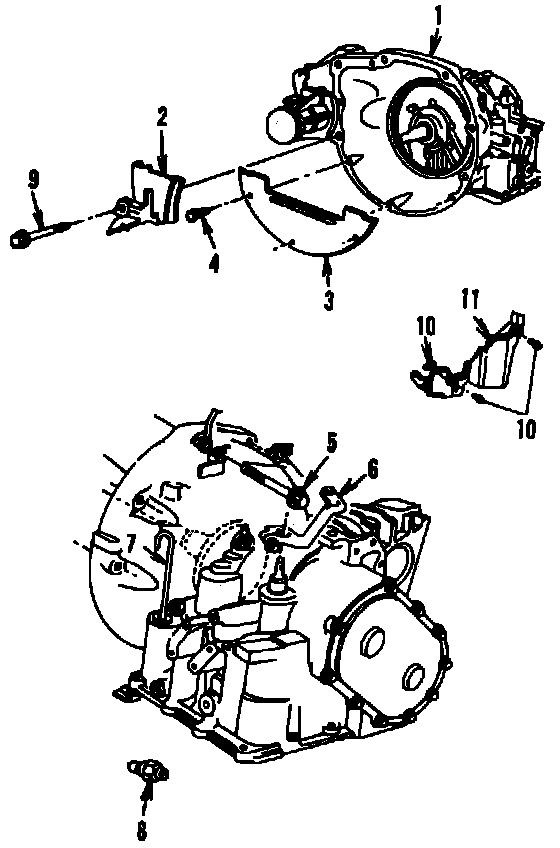 1
2
9
4
3
11
10
10
5
6
7
8