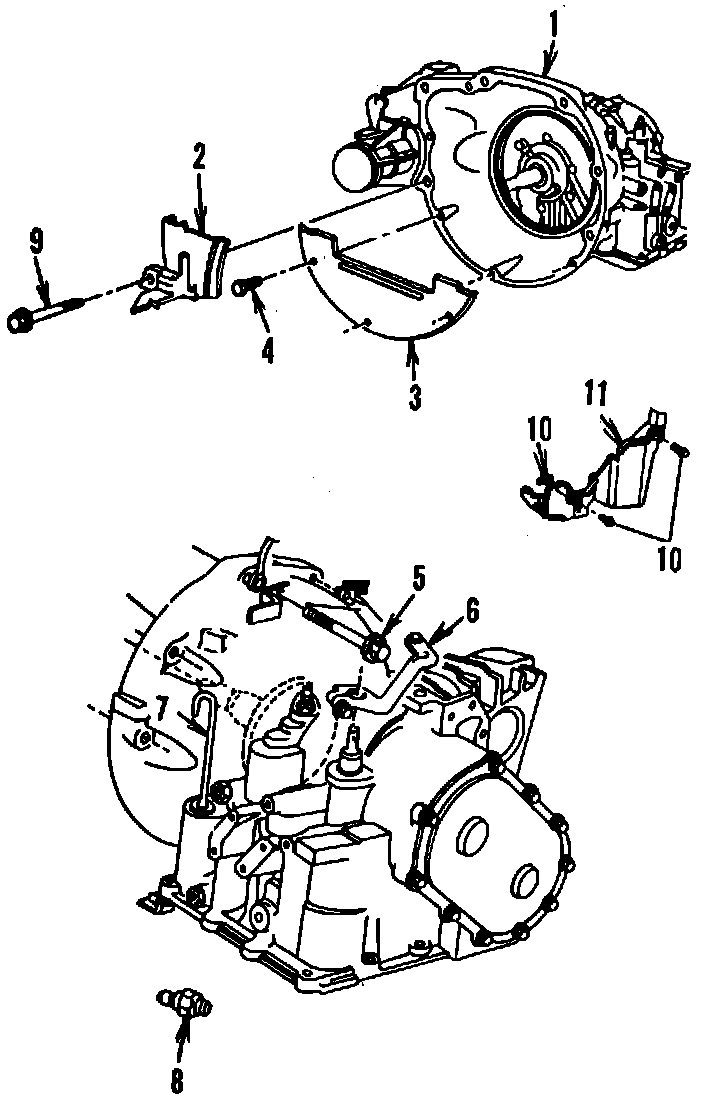 1
2
9
4
3
11
10
10
5
6
7
8