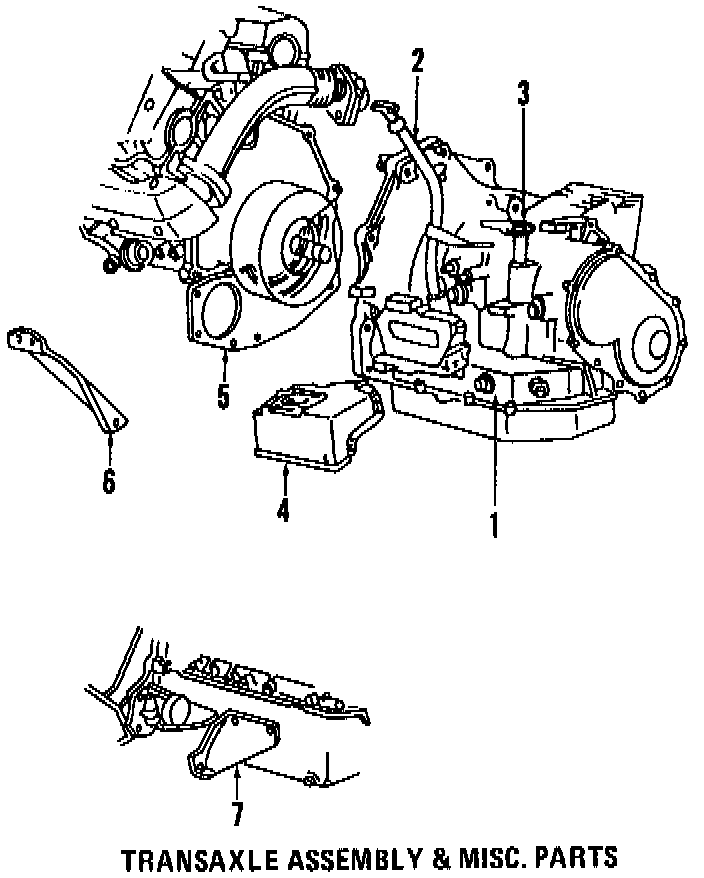 2
3
5
6
4
1
7
TRANSAXLE ASSEMBLY & MISC. PARTS