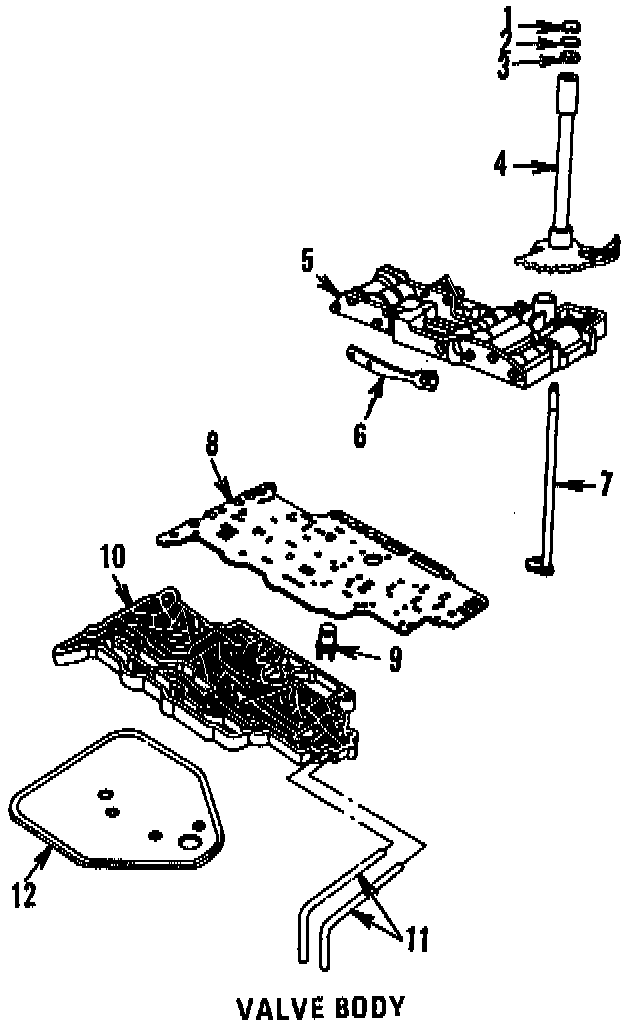 1
2
3
4
5
6
7
8
9
10
11
12
VALVE BODY