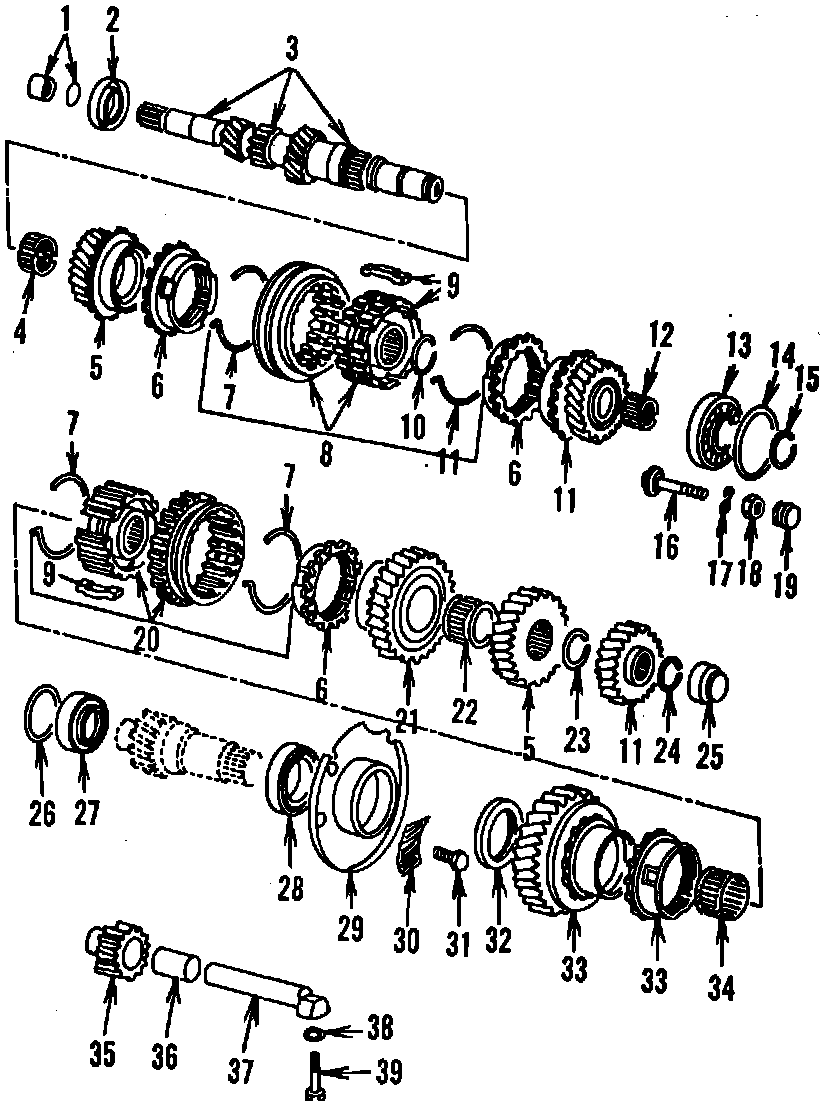 1 2 3

4 5 6 7 8 9 10 11 6 11 12 13 14 15

16 17 18 19

7 7 9 20 6 21 22 5 23 11 24 25

26 27 28 29 30 31 32 33 33 34

35 36 37 38 39