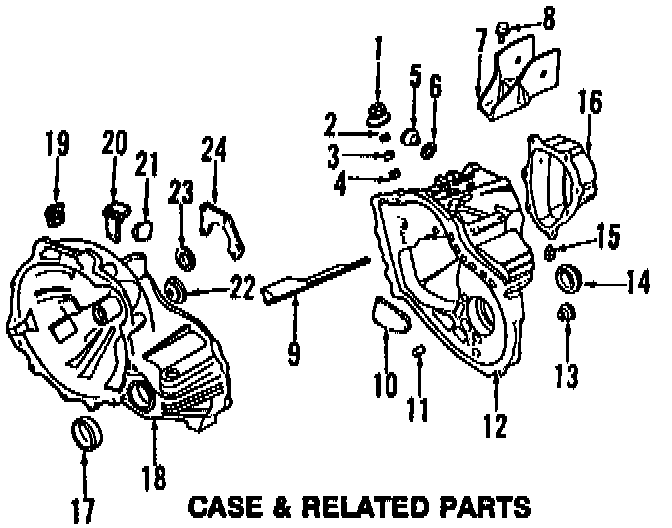 8
7
1
5
6
16
2
3
4
19
20
21
24
23
15
14
22
9
10
11
13
12
18
17
CASE & RELATED PARTS