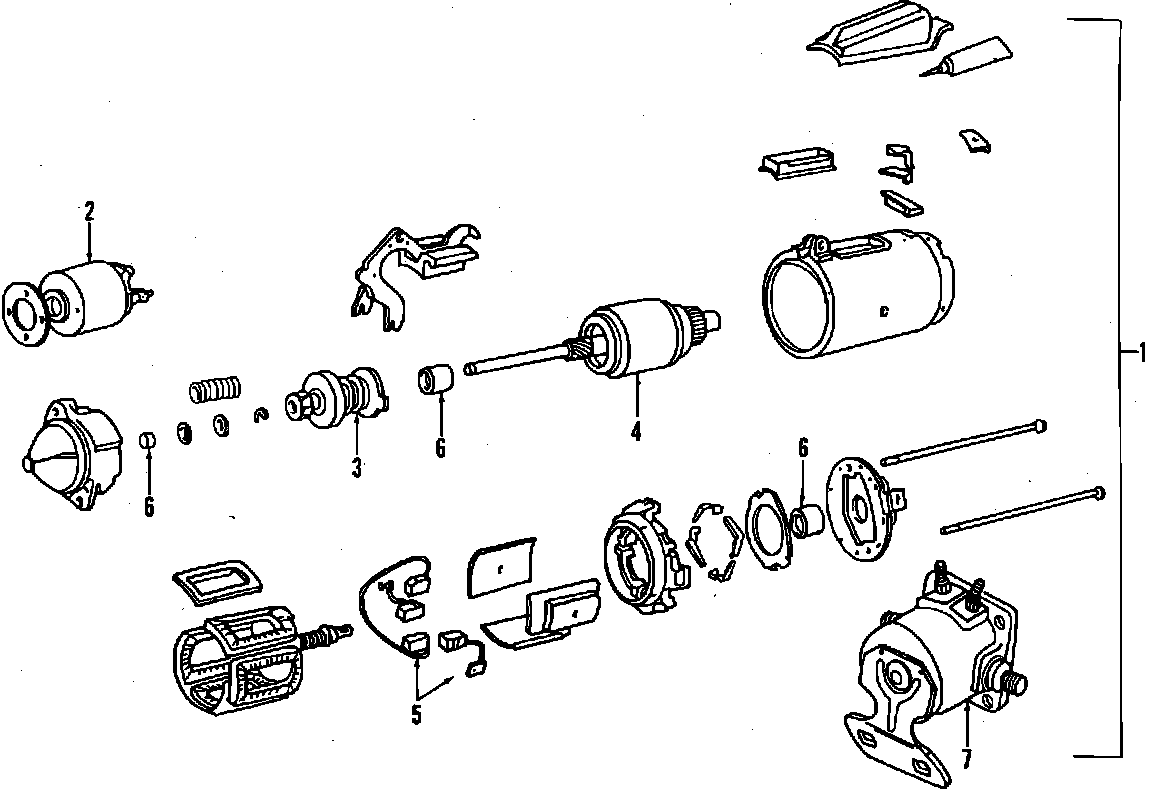 2
1
3
6
4
6
6
5
7