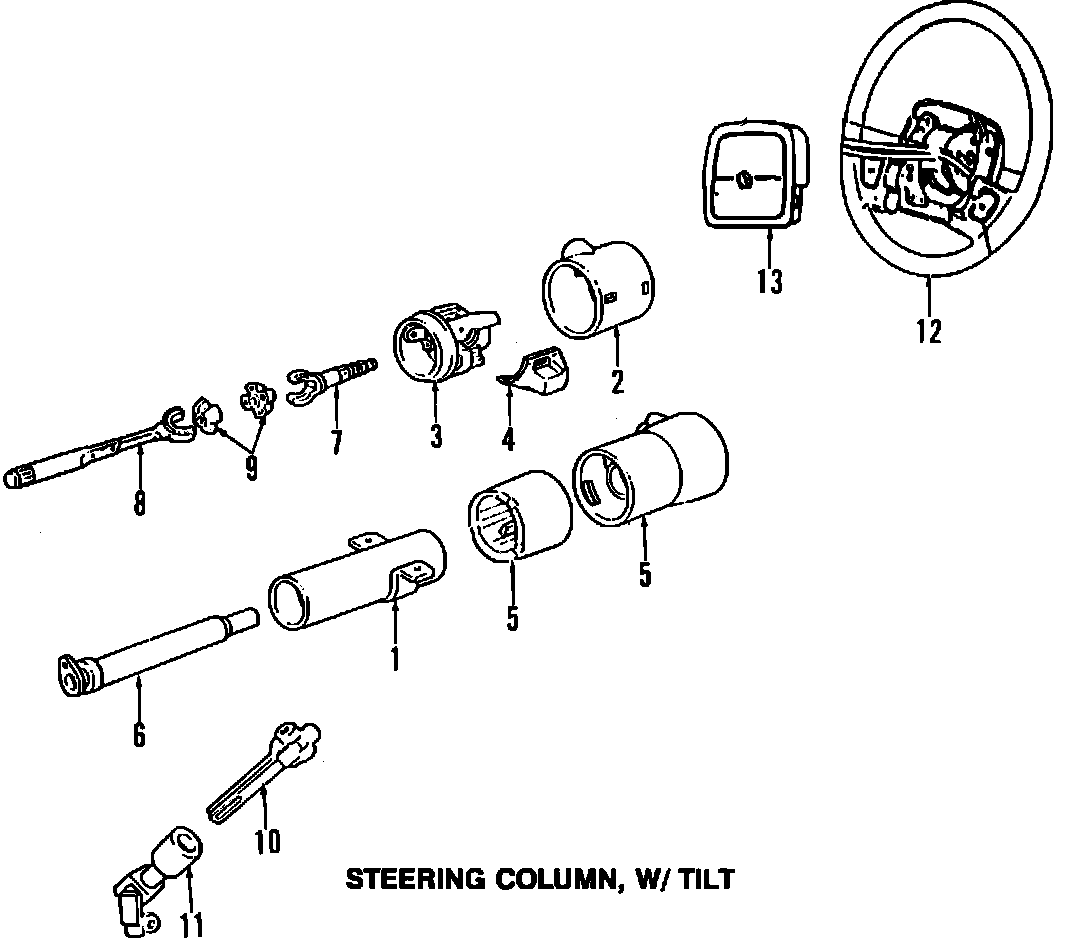 13
12
2
3
4
7
9
8
5
5
1
6
10
11
STEERING COLUMN, W/ TILT