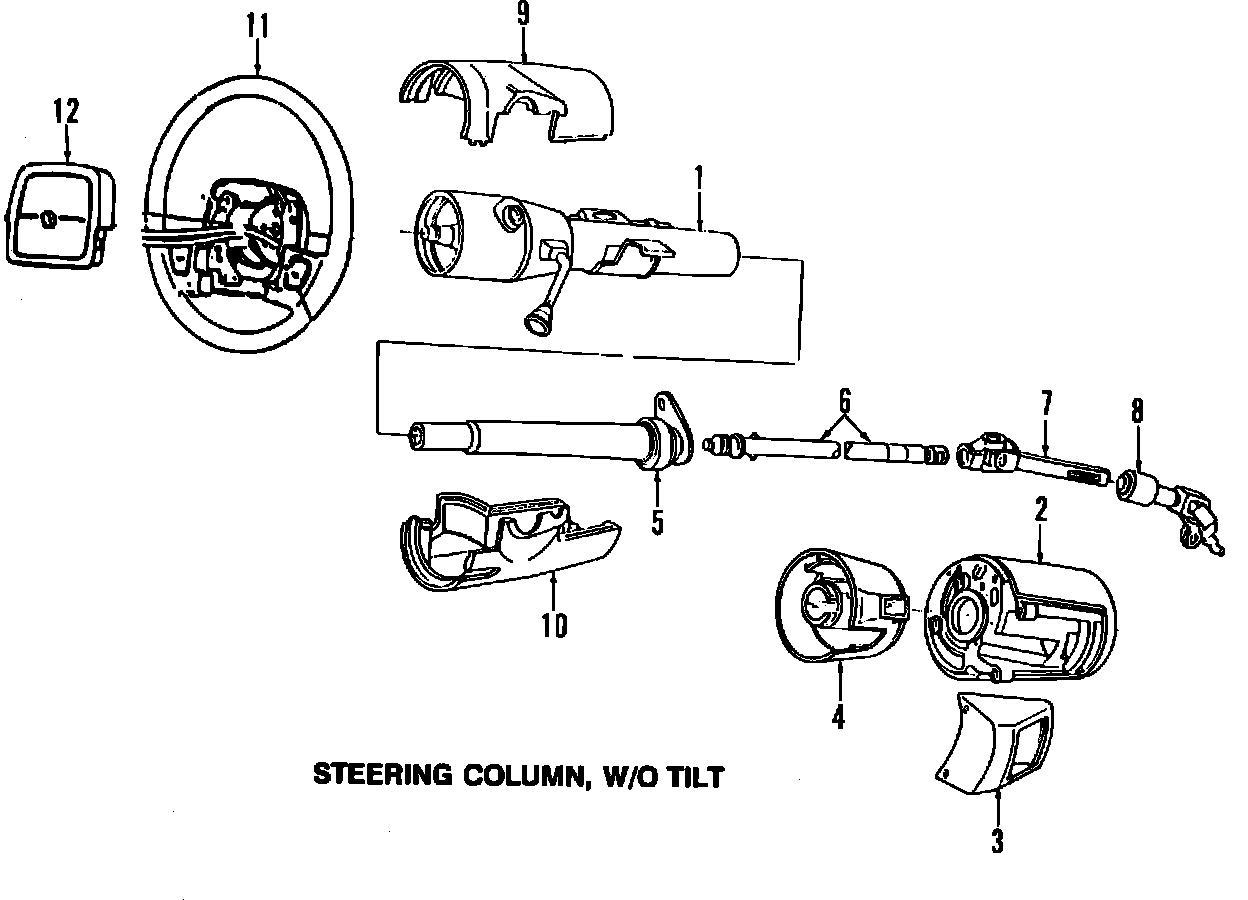 11
9
12
1
6
7
8
5
2
10
4
STEERING COLUMN, W/O TILT
3