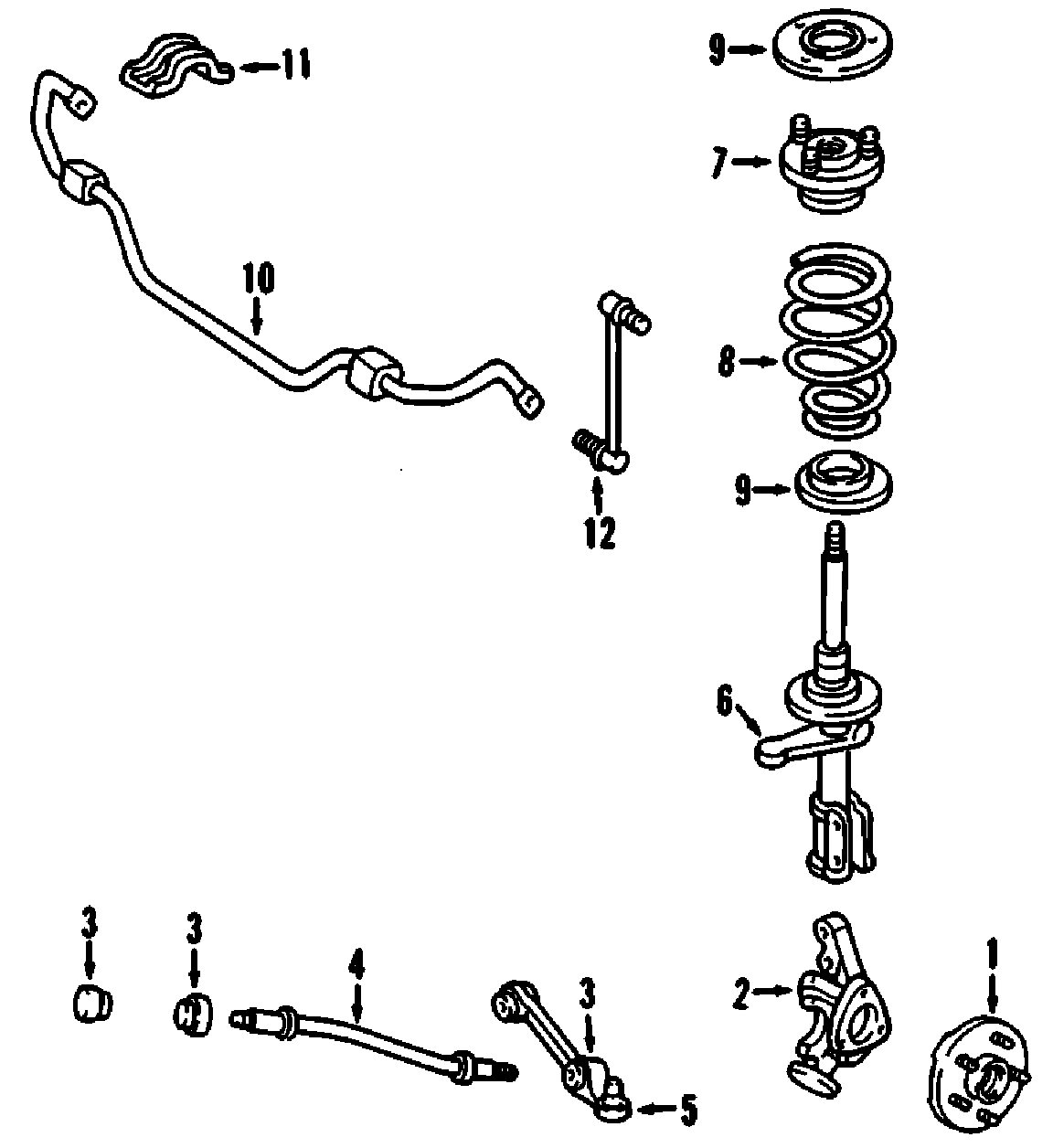 11
9
7
10
8
12
9
6
3
3
4
3
2
1
5