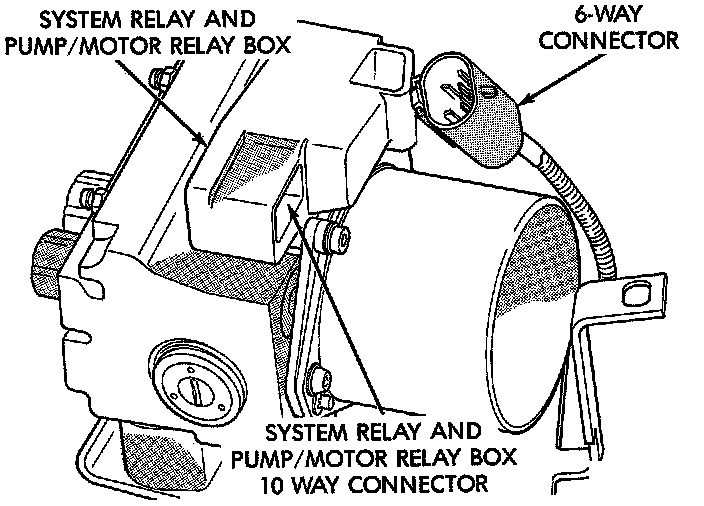 SYSTEM RELAY AND PUMP/MOTOR RELAY BOX

6-WAY CONNECTOR

SYSTEM RELAY AND PUMP/MOTOR RELAY BOX 10 WAY CONNECTOR