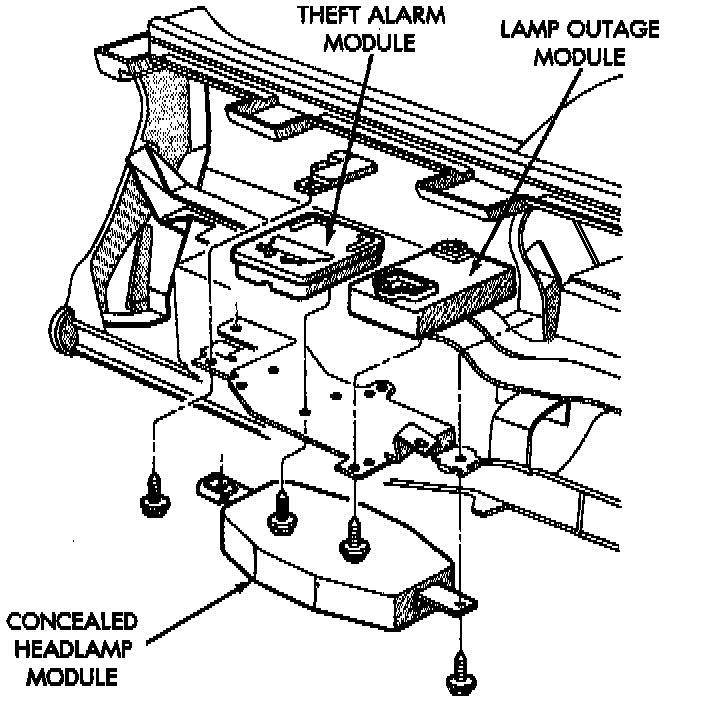 THEFT ALARM MODULE

LAMP OUTAGE MODULE

CONCEALED HEADLAMP MODULE