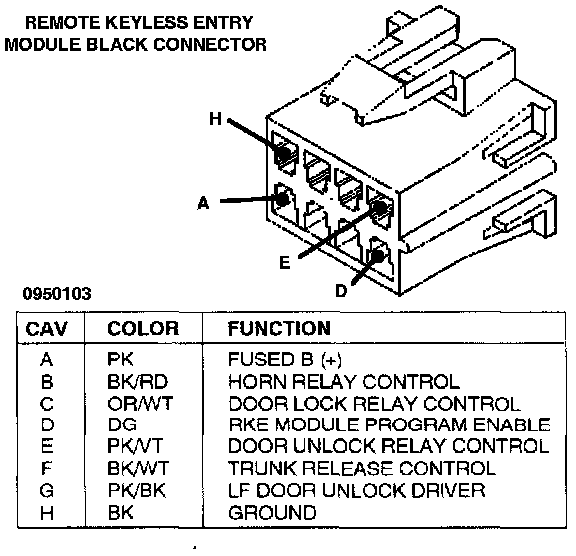 REMOTE KEYLESS ENTRY MODULE BLACK CONNECTOR

H

A

E

D

0950103

| CAV | COLOR | FUNCTION |
|---|---|---|
| A | PK | FUSED B (+) |
| B | BK/RD | HORN RELAY CONTROL |
| C | OR/WT | DOOR LOCK RELAY CONTROL |
| D | DG | RKE MODULE PROGRAM ENABLE |
| E | PK/VT | DOOR UNLOCK RELAY CONTROL |
| F | BK/WT | TRUNK RELEASE CONTROL |
| G | PK/BK | LF DOOR UNLOCK DRIVER |
| H | BK | GROUND |