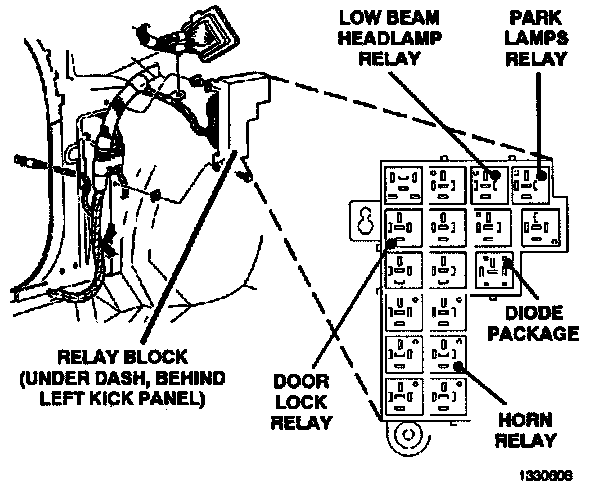 LOW BEAM HEADLAMP RELAY

PARK LAMPS RELAY

DIODE PACKAGE

RELAY BLOCK (UNDER DASH, BEHIND LEFT KICK PANEL)

DOOR LOCK RELAY

HORN RELAY

1330606