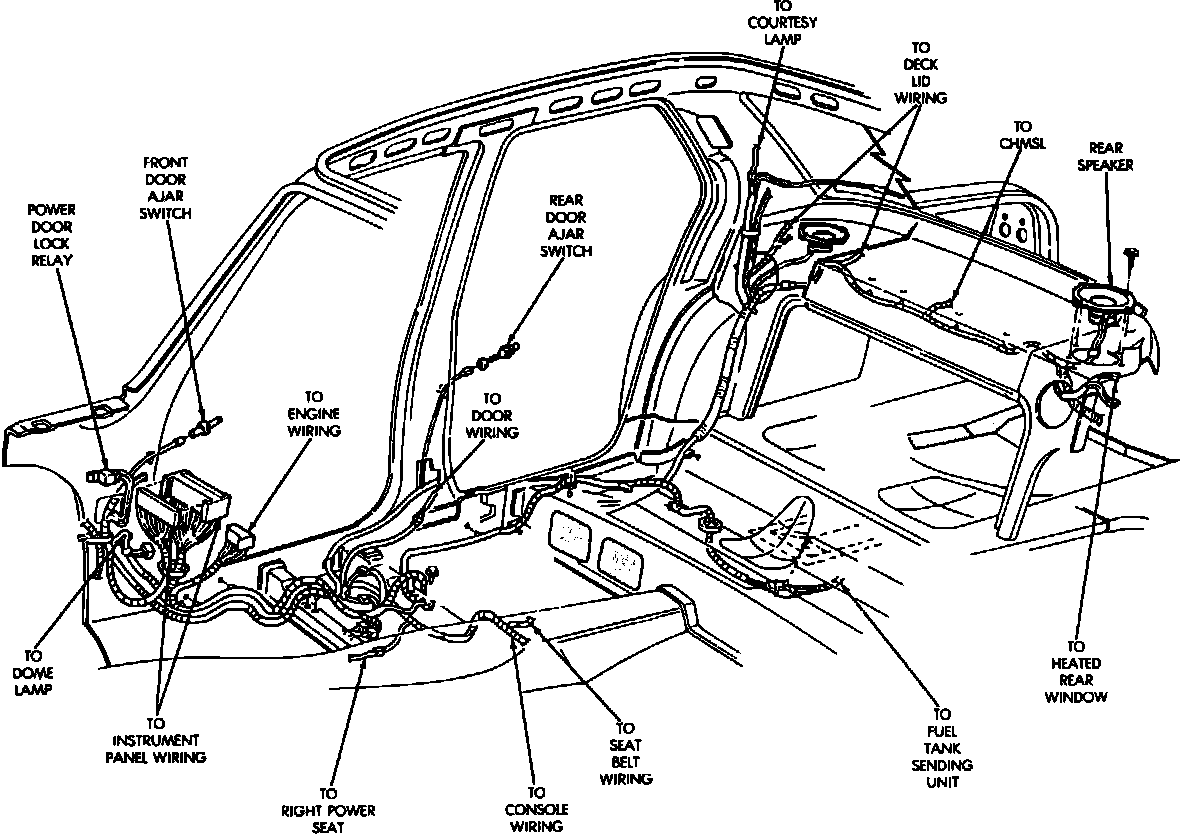 TO COURTESY LAMP

TO DECK LID WIRING

TO CHMSL

REAR SPEAKER

FRONT DOOR AJAR SWITCH

POWER DOOR LOCK RELAY

REAR DOOR AJAR SWITCH

TO ENGINE WIRING

TO DOOR WIRING

TO DOME LAMP

TO INSTRUMENT PANEL WIRING

TO RIGHT POWER SEAT

TO CONSOLE WIRING

TO SEAT BELT WIRING

TO FUEL TANK SENDING UNIT

TO HEATED REAR WINDOW