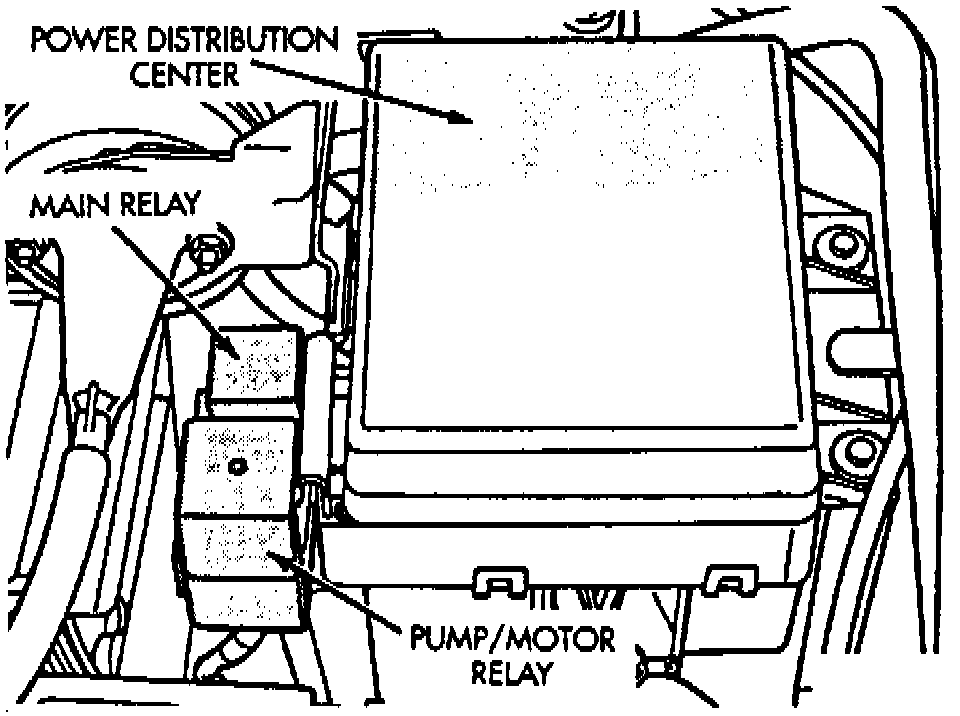 POWER DISTRIBUTION CENTER

MAIN RELAY

PUMP/MOTOR RELAY