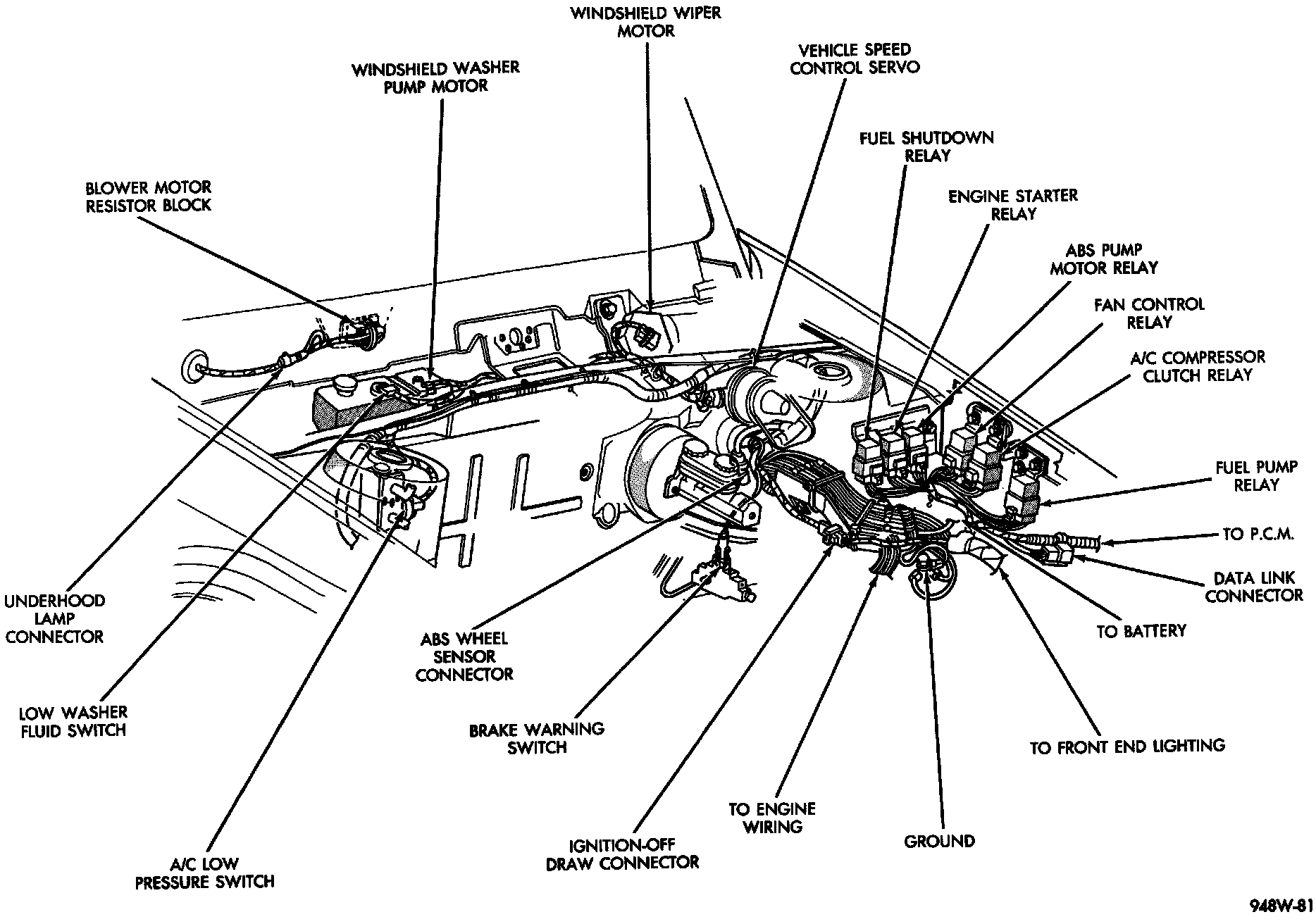 WINDSHIELD WIPER MOTOR

VEHICLE SPEED CONTROL SERVO

WINDSHIELD WASHER PUMP MOTOR

FUEL SHUTDOWN RELAY

BLOWER MOTOR RESISTOR BLOCK

ENGINE STARTER RELAY

ABS PUMP MOTOR RELAY

FAN CONTROL RELAY

A/C COMPRESSOR CLUTCH RELAY

FUEL PUMP RELAY

TO P.C.M.

DATA LINK CONNECTOR

TO BATTERY

UNDERHOOD LAMP CONNECTOR

ABS WHEEL SENSOR CONNECTOR

LOW WASHER FLUID SWITCH

BRAKE WARNING SWITCH

TO FRONT END LIGHTING

TO ENGINE WIRING

GROUND

IGNITION-OFF DRAW CONNECTOR

A/C LOW PRESSURE SWITCH

948W-81