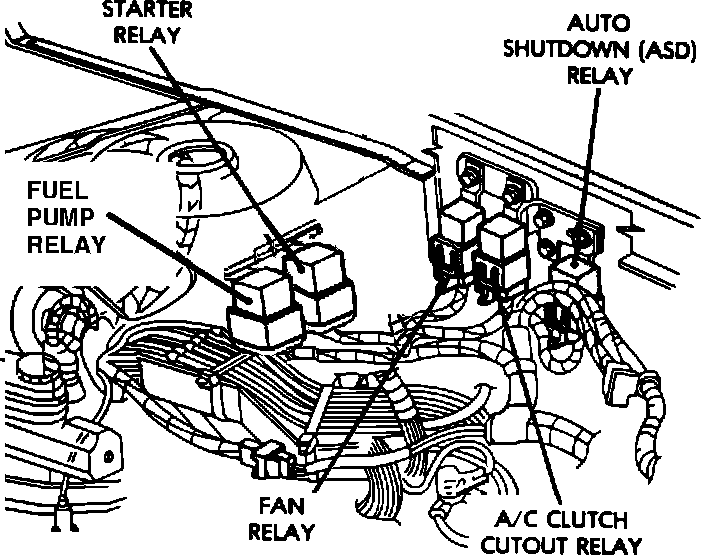 STARTER RELAY

AUTO SHUTDOWN (ASD) RELAY

FUEL PUMP RELAY

FAN RELAY

A/C CLUTCH CUTOUT RELAY