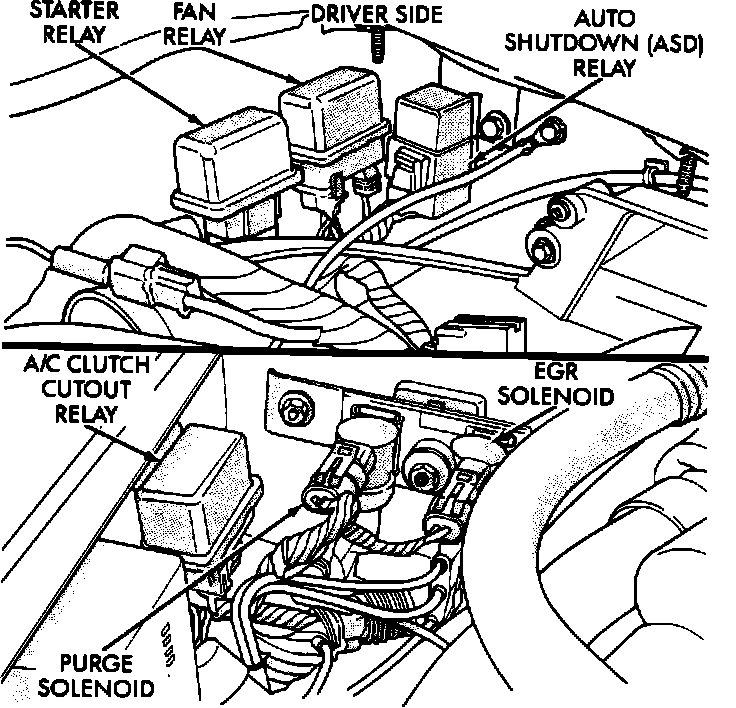 STARTER RELAY

FAN RELAY

DRIVER SIDE

AUTO SHUTDOWN (ASD) RELAY

A/C CLUTCH CUTOUT RELAY

EGR SOLENOID

PURGE SOLENOID